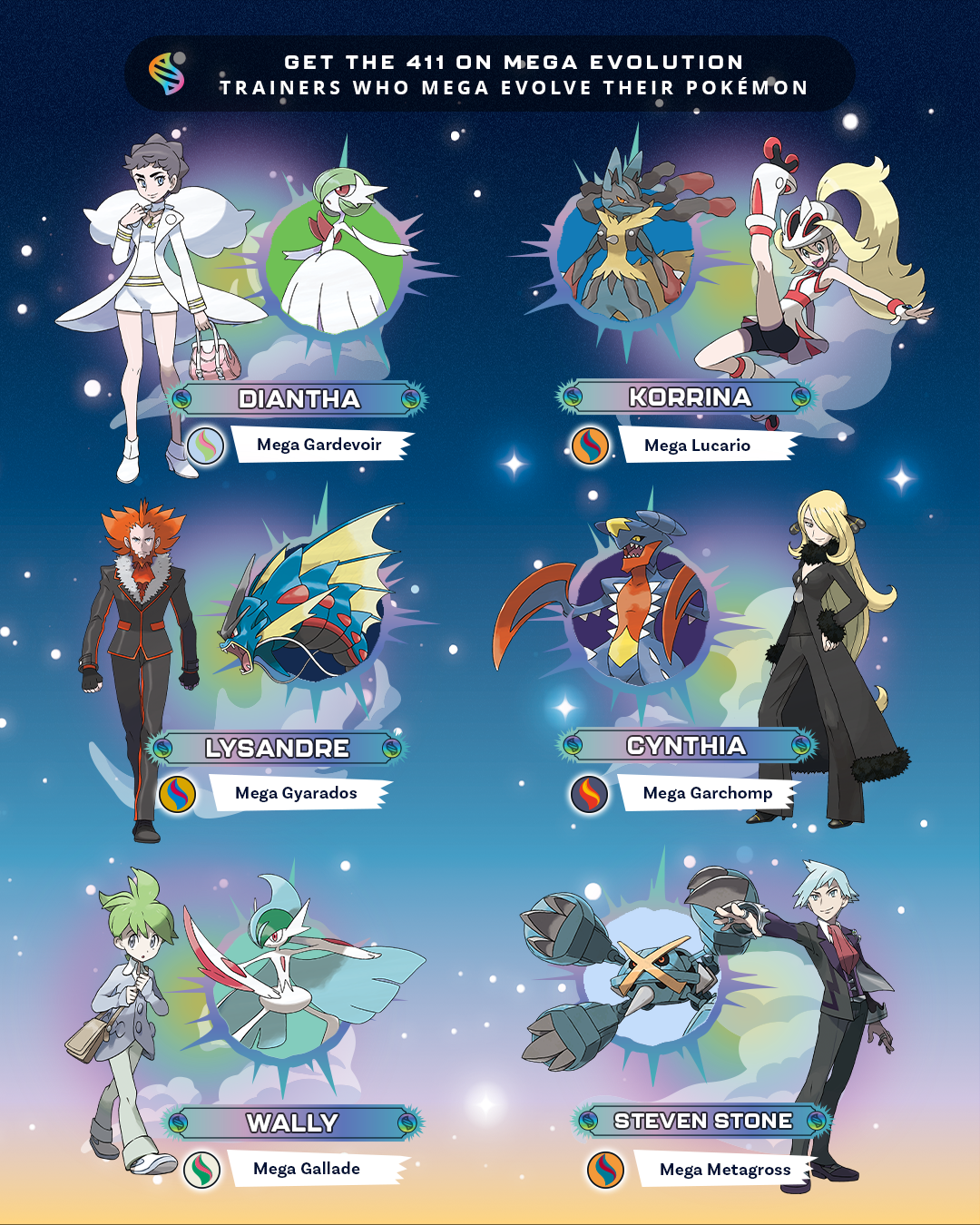 GET THE 411 ON MEGA EVOLUTION
TRAINERS WHO MEGA EVOLVE THEIR POKÉMON

DIANTHA
Mega Gardevoir

KORRINA
Mega Lucario

LYSANDRE
Mega Gyarados

CYNTHIA
Mega Garchomp

WALLY
Mega Gallade

STEVEN STONE
Mega Metagross