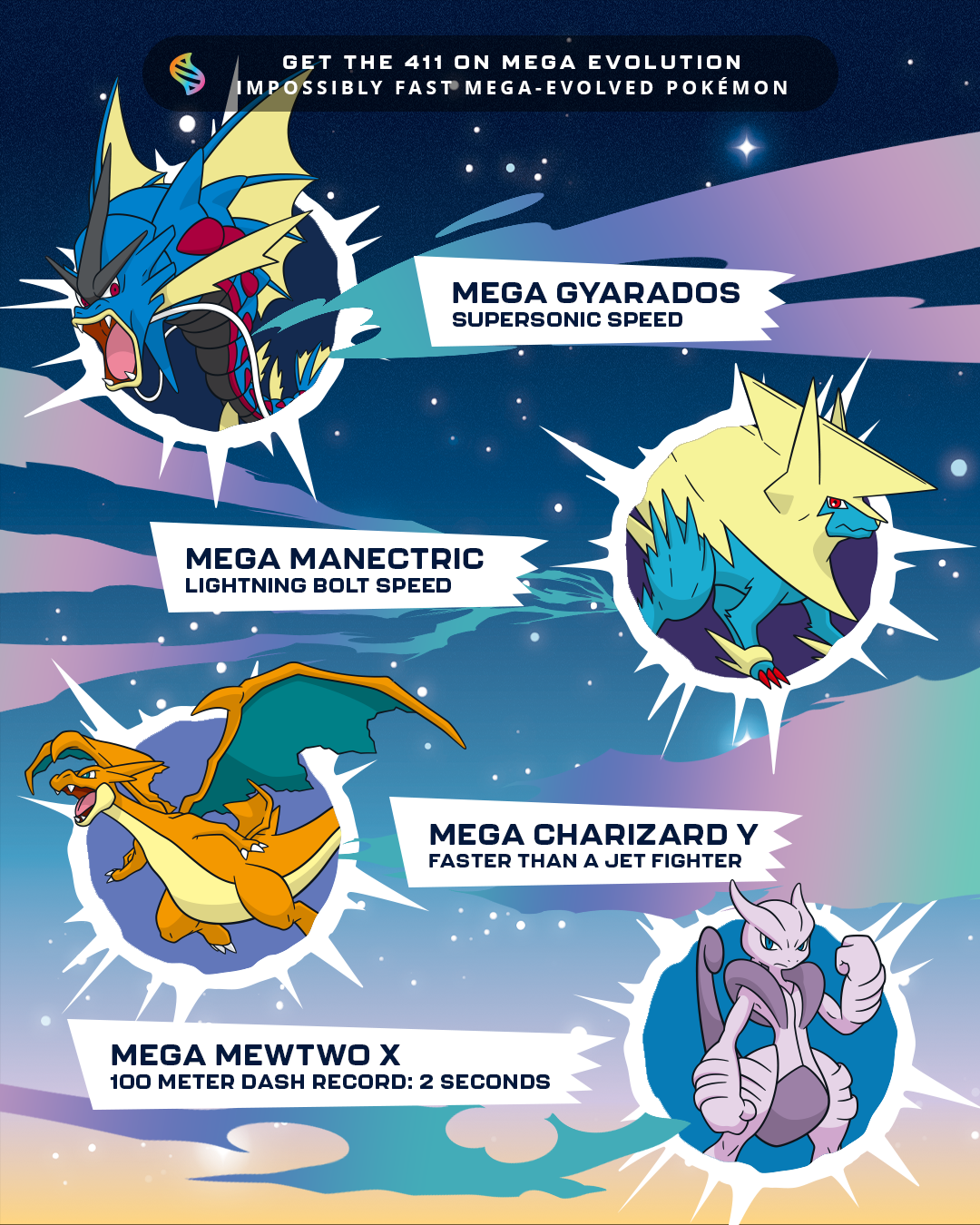 GET THE 411 ON MEGA EVOLUTION
IMPOSSIBLY FAST MEGA-EVOLVED POKÉMON

MEGA GYARADOS
SUPERSONIC SPEED

MEGA MANECTRIC
LIGHTNING BOLT SPEED

MEGA CHARIZARD Y
FASTER THAN A JET FIGHTER

MEGA MEWTWO X
100 METER DASH RECORD: 2 SECONDS