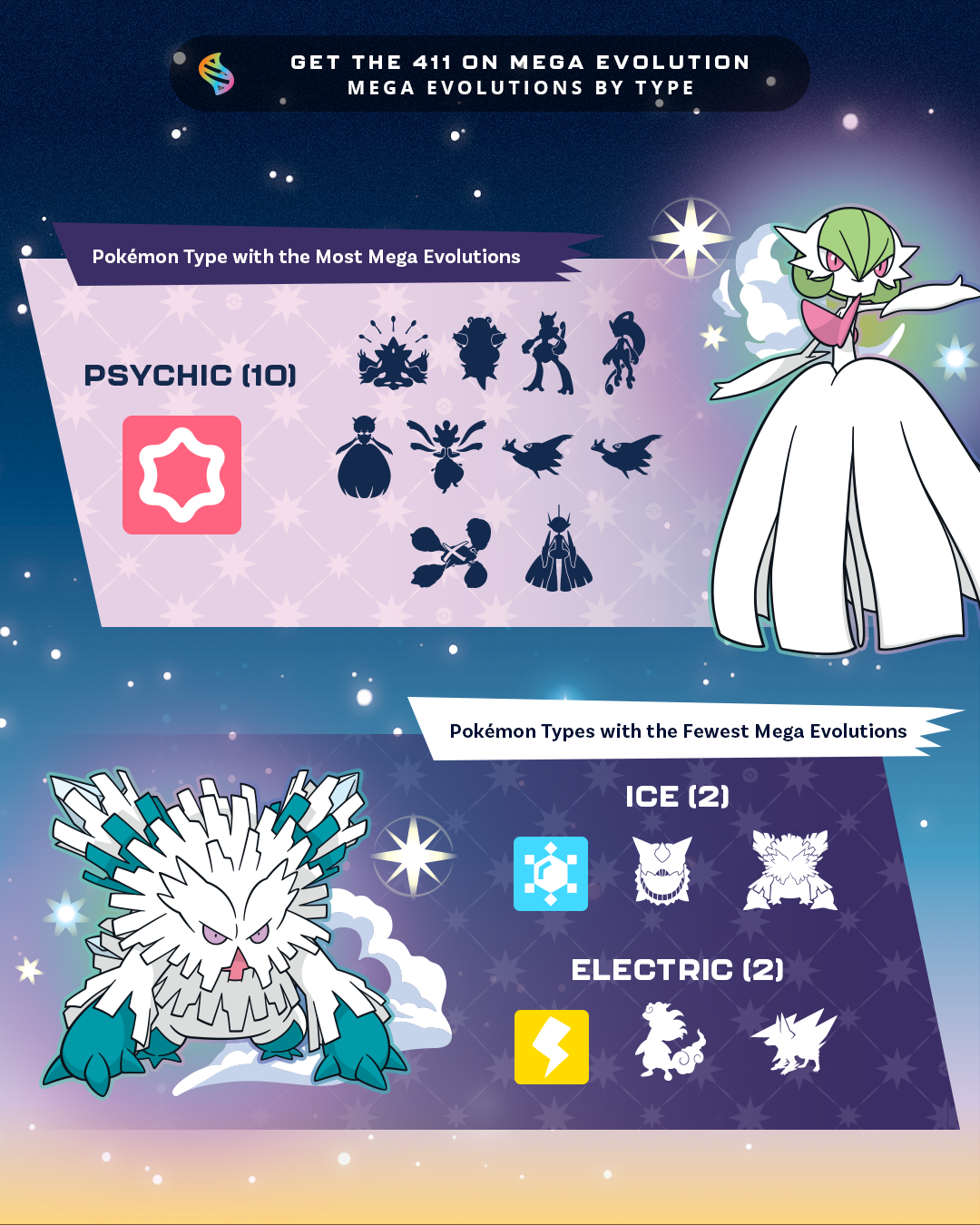 GET THE 411 ON MEGA EVOLUTION
MEGA EVOLUTIONS BY TYPE

Pokémon Type with the Most Mega Evolutions

PSYCHIC (10)

Pokémon Types with the Fewest Mega Evolutions

ICE (2)

ELECTRIC (2)