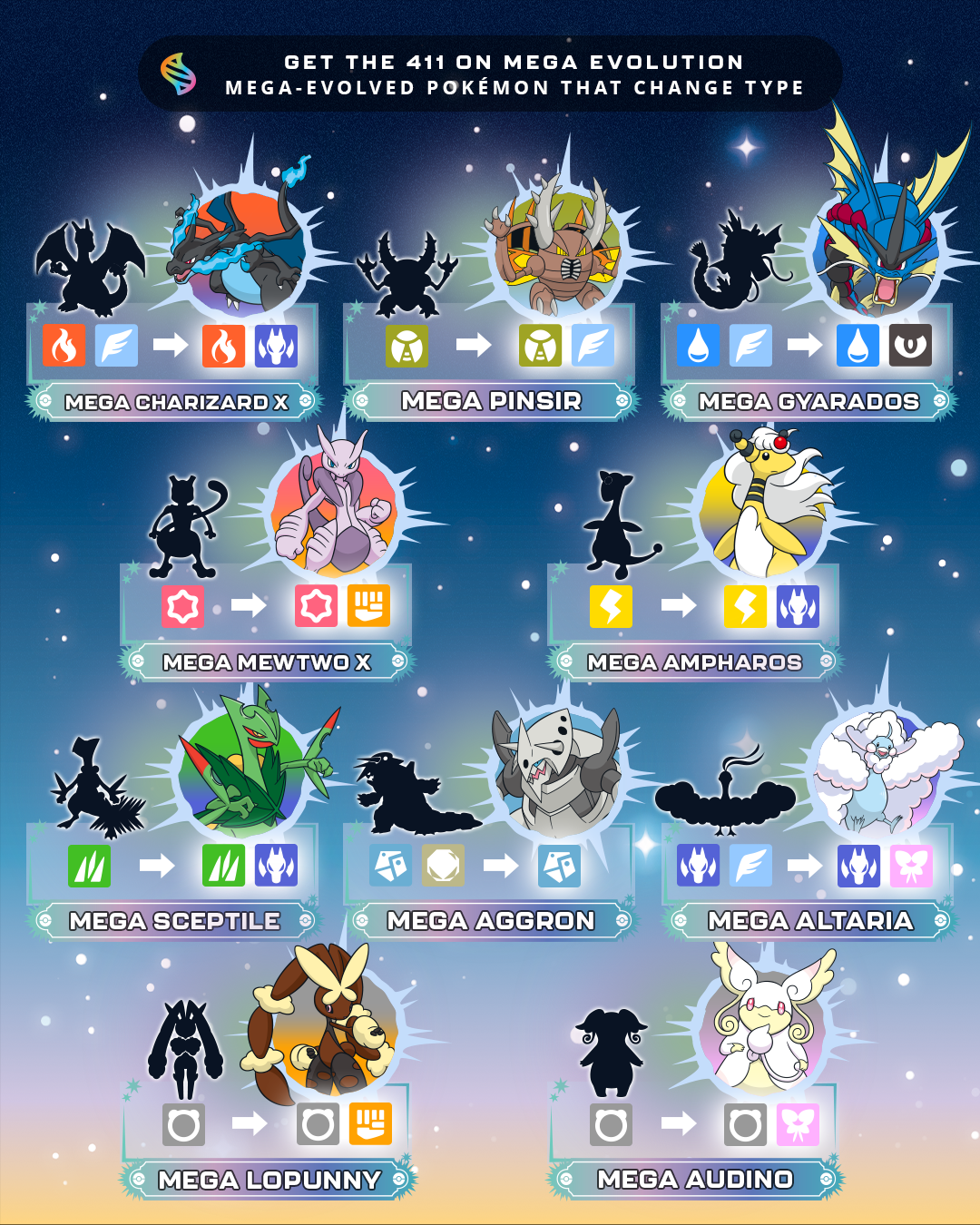 GET THE 411 ON MEGA EVOLUTION
MEGA-EVOLVED POKÉMON THAT CHANGE TYPE

MEGA CHARIZARD X

MEGA PINSIR

MEGA GYARADOS

MEGA MEWTWO X

MEGA AMPHAROS

MEGA SCEPTILE

MEGA AGGRON

MEGA ALTARIA

MEGA LOPUNNY

MEGA AUDINO