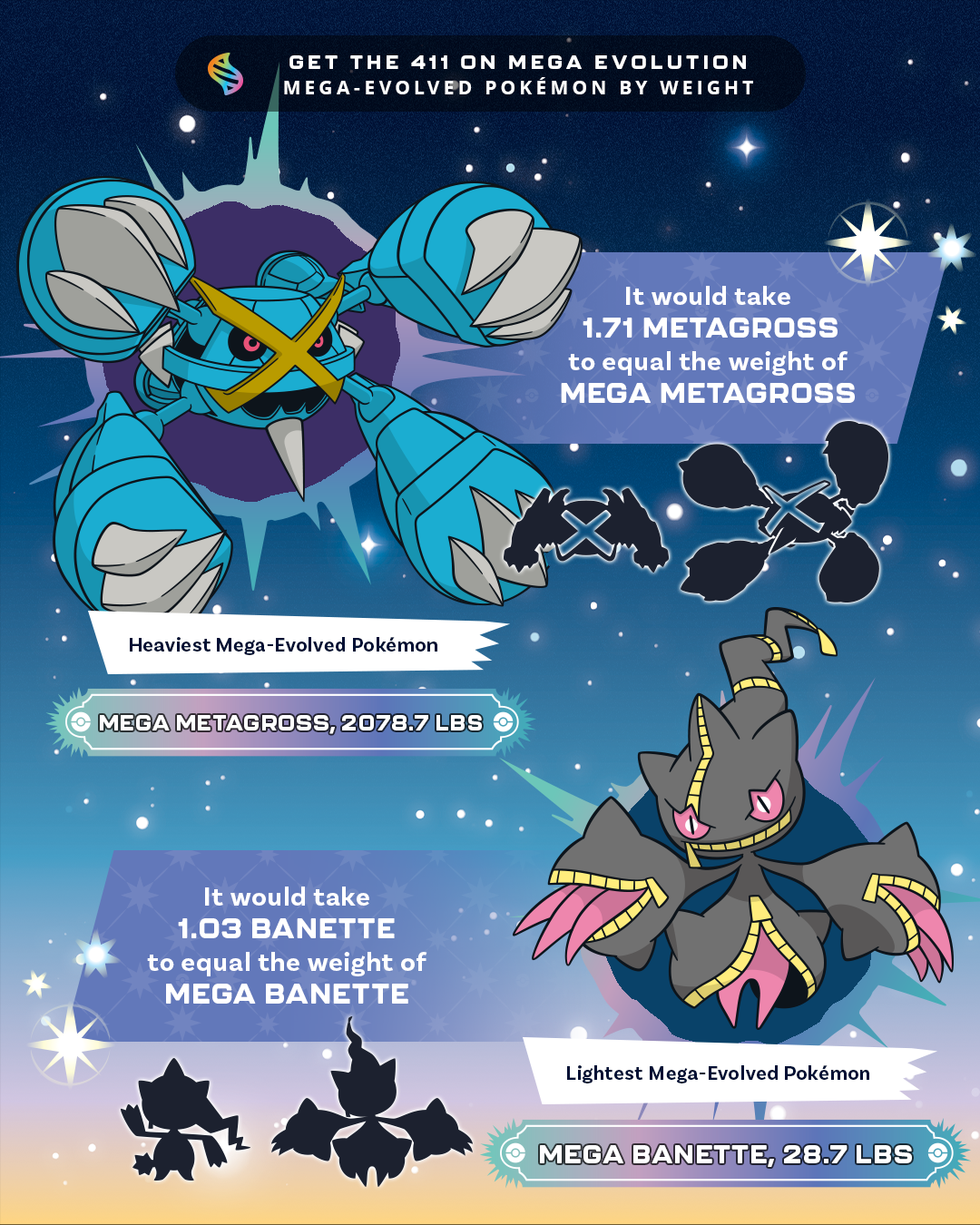 GET THE 411 ON MEGA EVOLUTION
MEGA-EVOLVED POKÉMON BY WEIGHT

It would take
1.71 METAGROSS
to equal the weight of
MEGA METAGROSS

Heaviest Mega-Evolved Pokémon

MEGA METAGROSS, 2078.7 LBS

It would take
1.03 BANETTE
to equal the weight of
MEGA BANETTE

Lightest Mega-Evolved Pokémon

MEGA BANETTE, 28.7 LBS