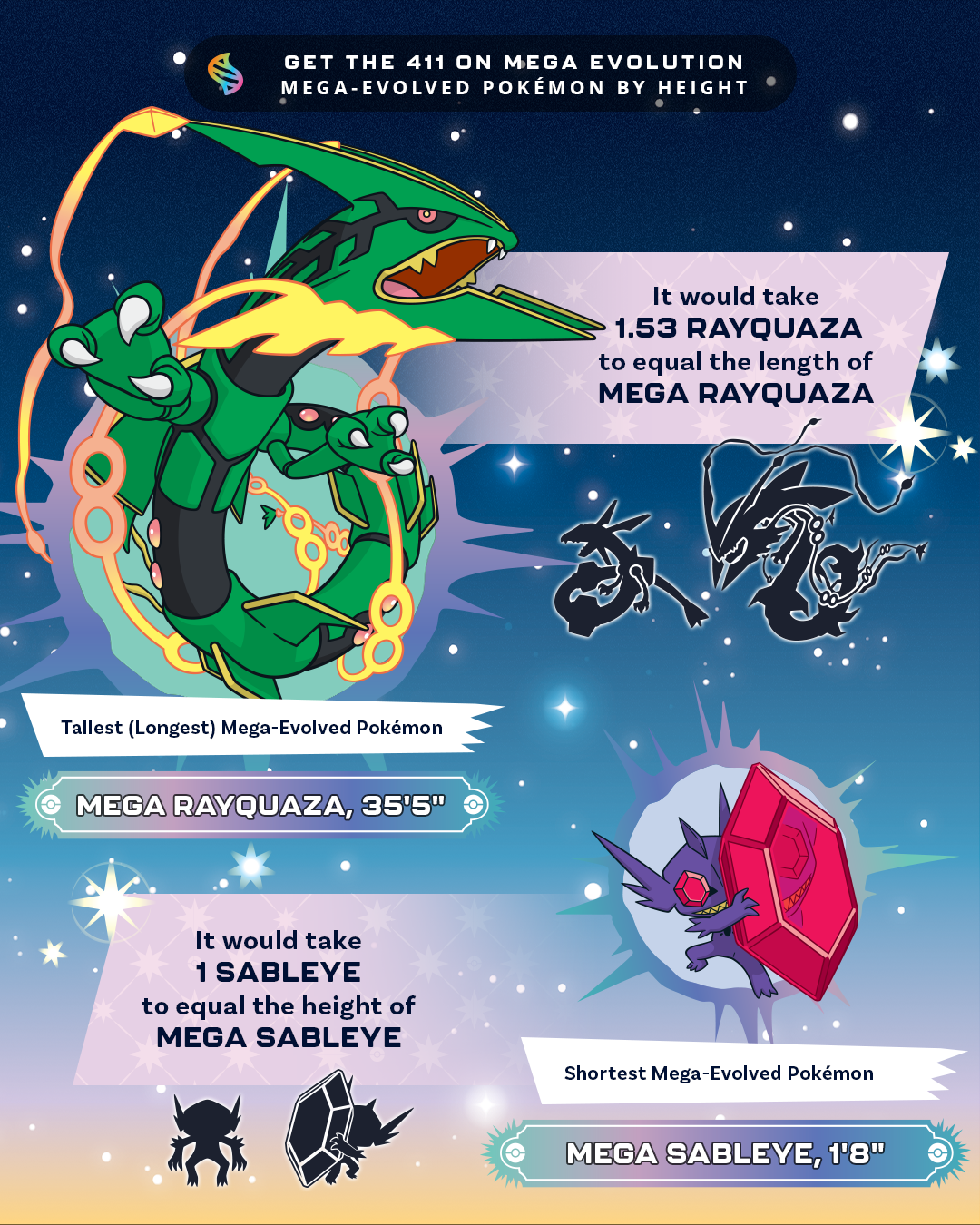 GET THE 411 ON MEGA EVOLUTION
MEGA-EVOLVED POKÉMON BY HEIGHT

It would take
1.53 RAYQUAZA
to equal the length of
MEGA RAYQUAZA

Tallest (Longest) Mega-Evolved Pokémon

MEGA RAYQUAZA, 35'5"

It would take
1 SABLEYE
to equal the height of
MEGA SABLEYE

Shortest Mega-Evolved Pokémon

MEGA SABLEYE, 1'8"