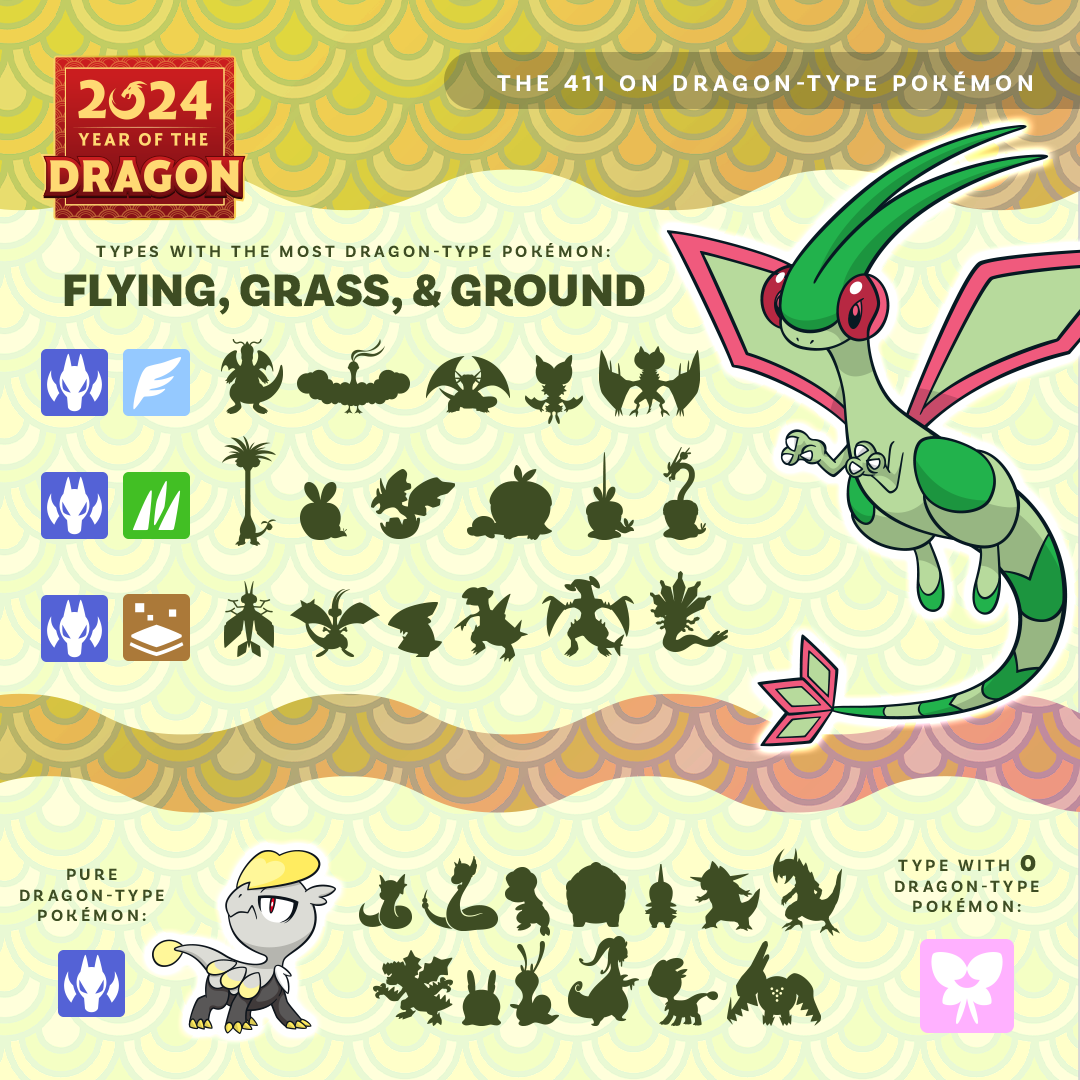 2024
YEAR OF THE
DRAGON

THE 411 ON DRAGON-TYPE POKÉMON

TYPES WITH THE MOST DRAGON-TYPE POKÉMON:
FLYING, GRASS, & GROUND

PURE DRAGON-TYPE POKÉMON:

TYPE WITH 0 DRAGON-TYPE POKÉMON: