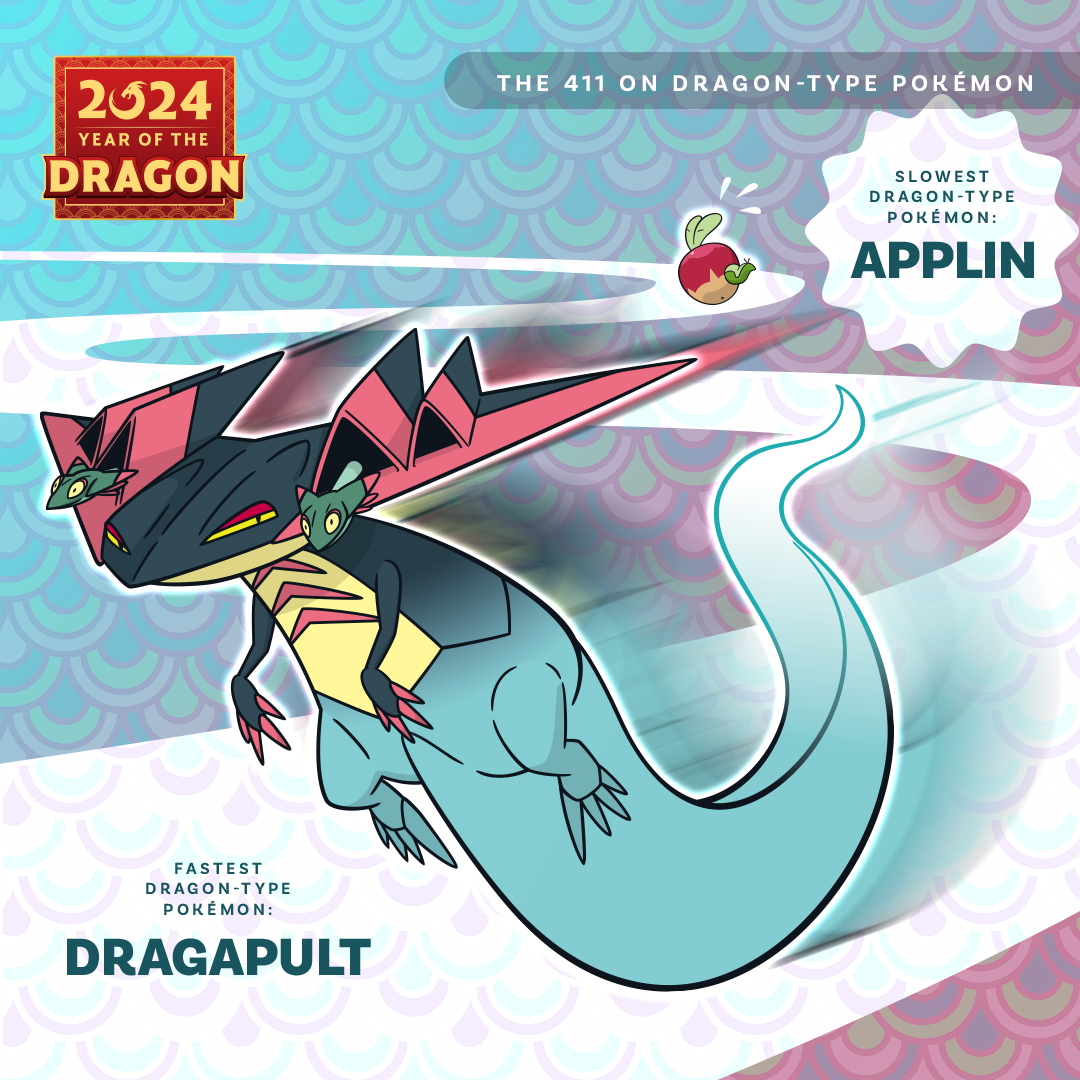 2024
YEAR OF THE
DRAGON

THE 411 ON DRAGON-TYPE POKÉMON

SLOWEST DRAGON-TYPE POKÉMON:
APPLIN

FASTEST DRAGON-TYPE POKÉMON:
DRAGAPULT