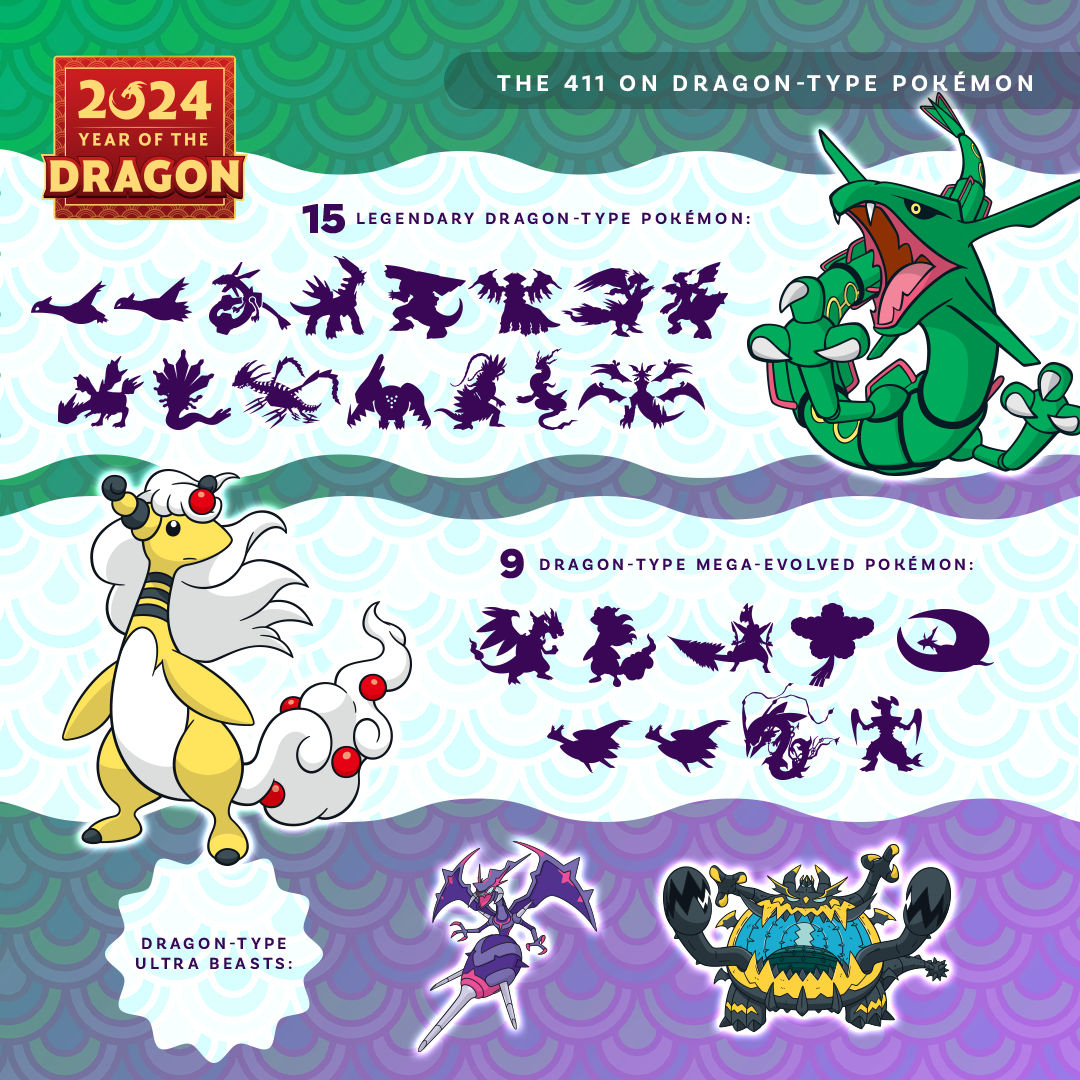 2024 YEAR OF THE DRAGON

THE 411 ON DRAGON-TYPE POKÉMON

15 LEGENDARY DRAGON-TYPE POKÉMON:

9 DRAGON-TYPE MEGA-EVOLVED POKÉMON:

DRAGON-TYPE ULTRA BEASTS: