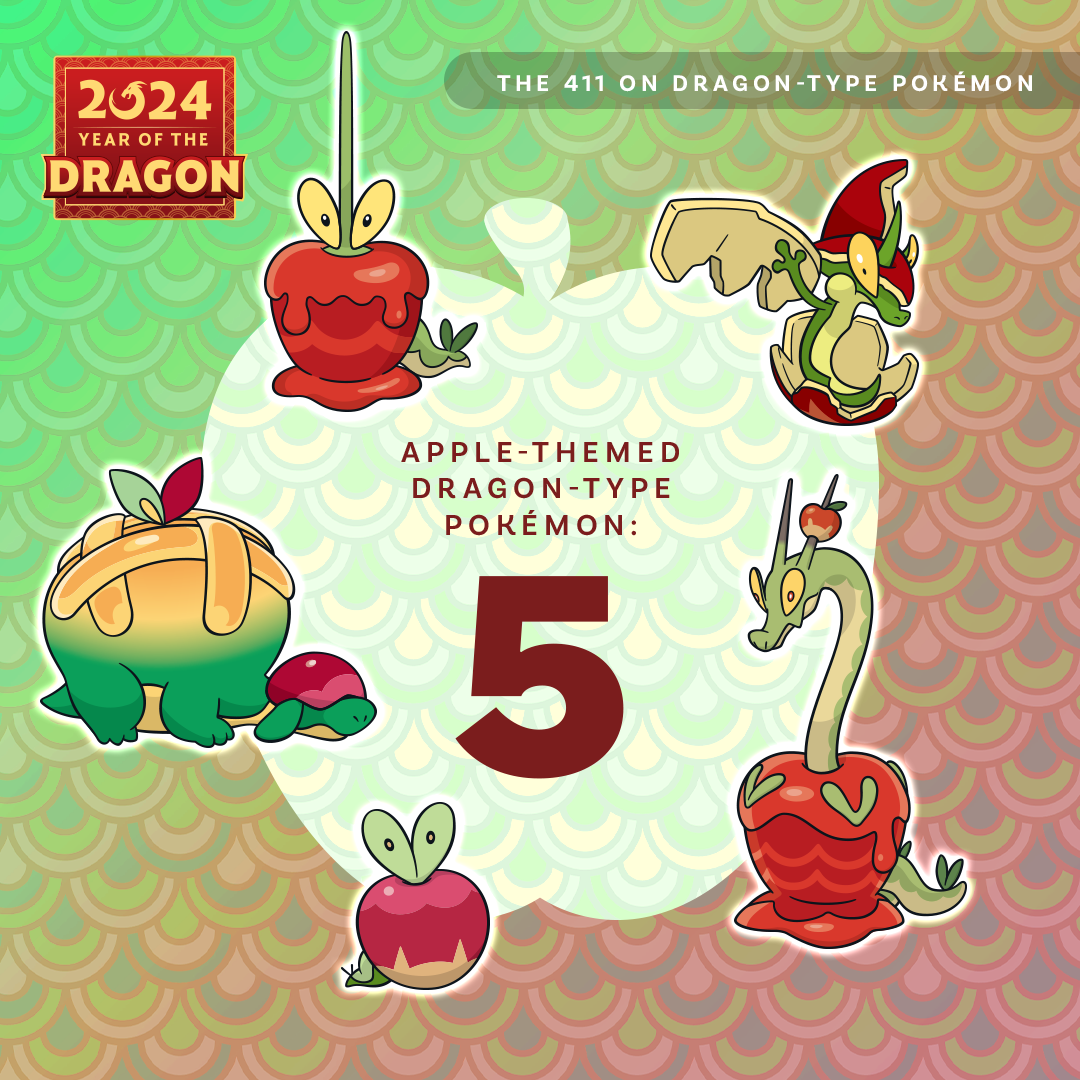 2024 YEAR OF THE DRAGON

THE 411 ON DRAGON-TYPE POKÉMON

APPLE-THEMED DRAGON-TYPE POKÉMON:

5