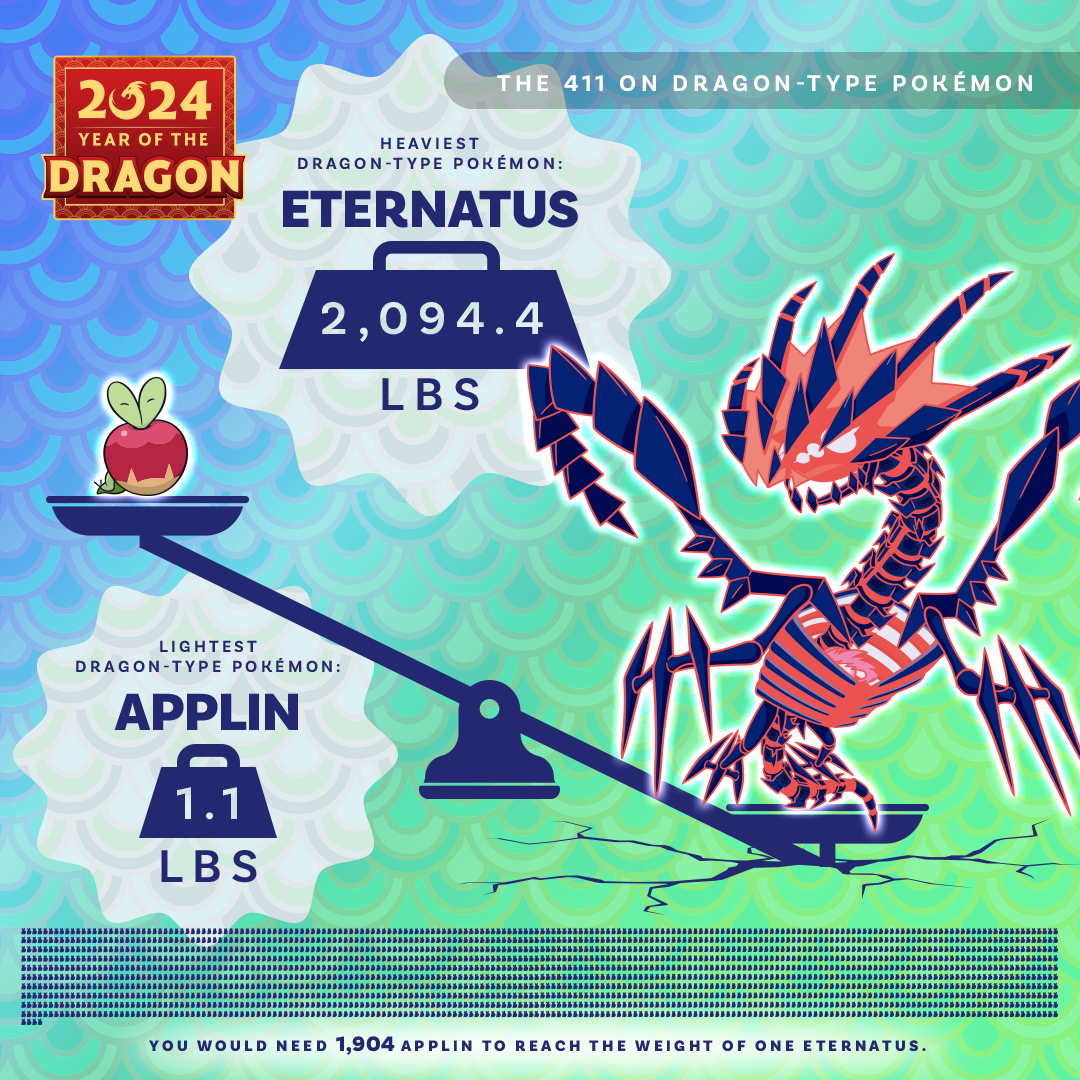 2024
YEAR OF THE
DRAGON

THE 411 ON DRAGON-TYPE POKÉMON

HEAVIEST
DRAGON-TYPE POKÉMON:
ETERNATUS
2,094.4
LBS

LIGHTEST
DRAGON-TYPE POKÉMON:
APPLIN
1.1
LBS

YOU WOULD NEED 1,904 APPLIN TO REACH THE WEIGHT OF ONE ETERNATUS.