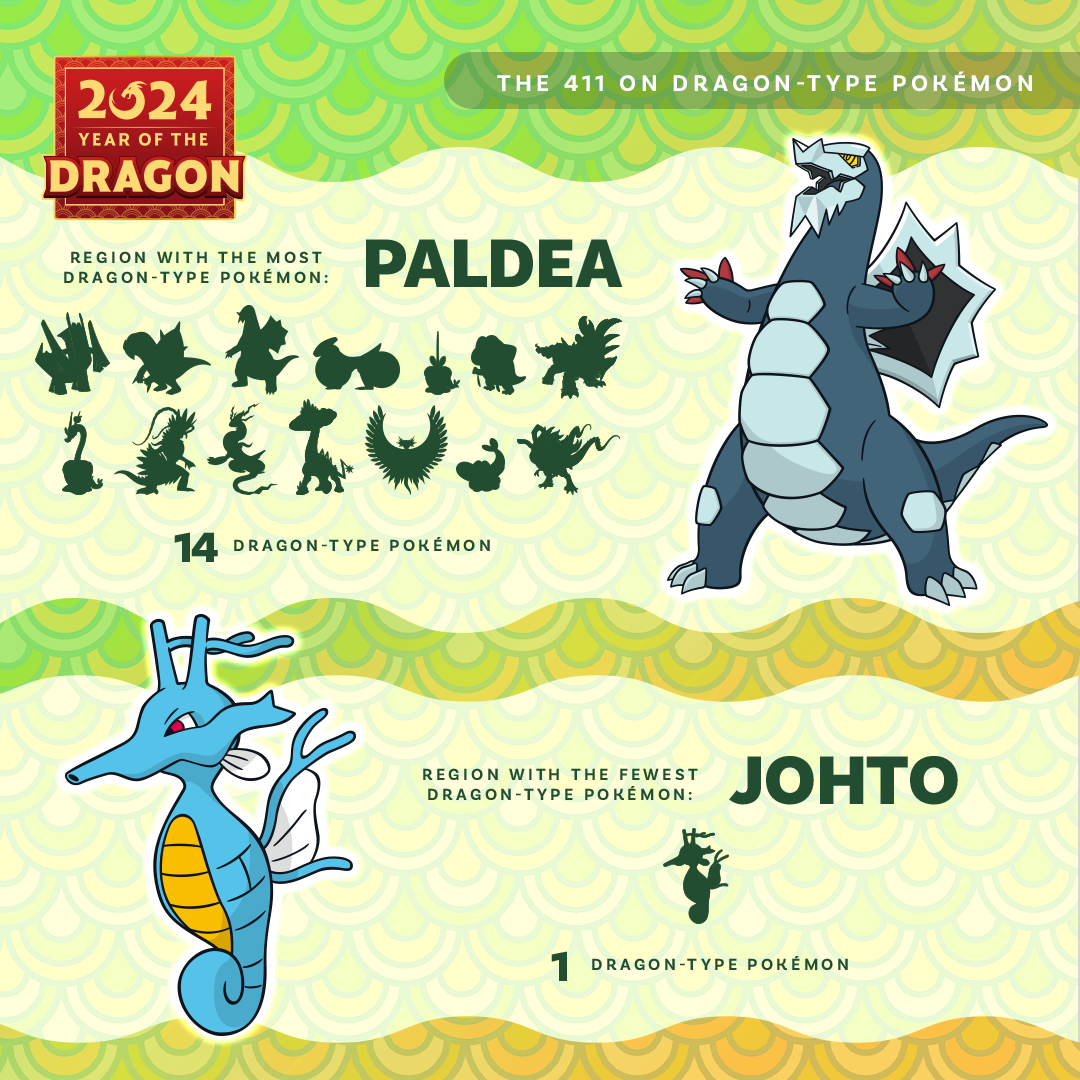 2024
YEAR OF THE
DRAGON

THE 411 ON DRAGON-TYPE POKÉMON

REGION WITH THE MOST DRAGON-TYPE POKÉMON: PALDEA

14 DRAGON-TYPE POKÉMON

REGION WITH THE FEWEST DRAGON-TYPE POKÉMON: JOHTO

1 DRAGON-TYPE POKÉMON