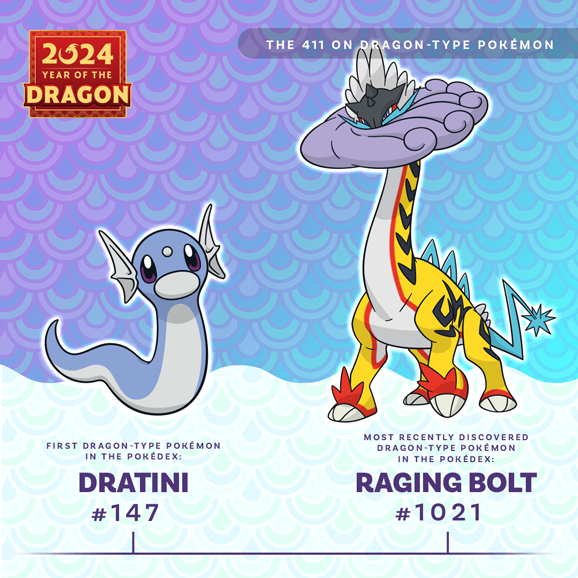 2024
YEAR OF THE
DRAGON

THE 411 ON DRAGON-TYPE POKÉMON

FIRST DRAGON-TYPE POKÉMON IN THE POKÉDEX:

DRATINI
#147

MOST RECENTLY DISCOVERED DRAGON-TYPE POKÉMON IN THE POKÉDEX:

RAGING BOLT
#1021