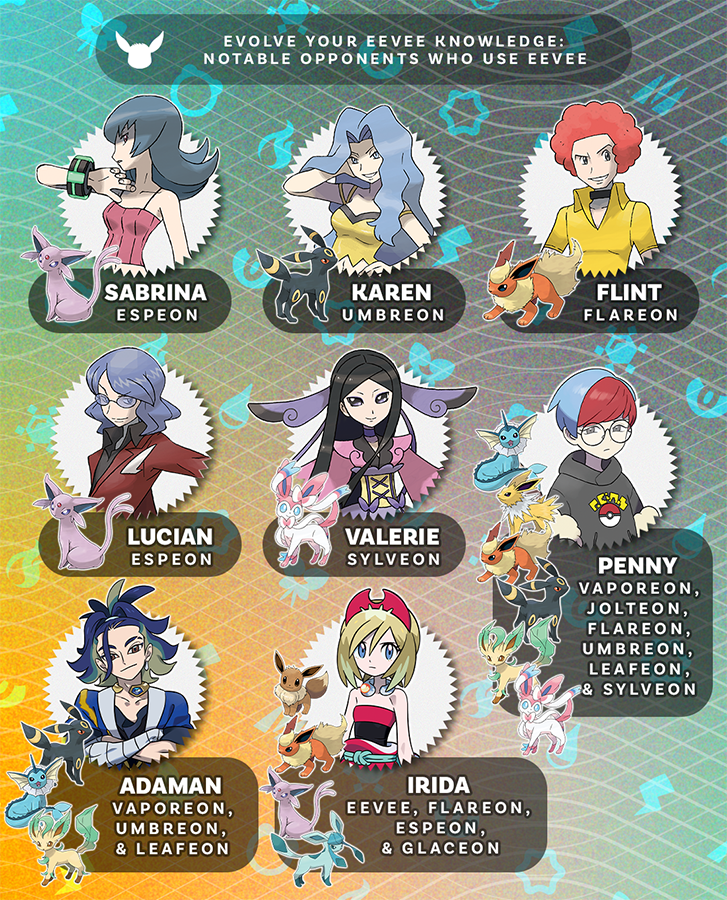 EVOLVE YOUR EEVEE KNOWLEDGE:
NOTABLE OPPONENTS WHO USE EEVEE

SABRINA
ESPEON

KAREN
UMBREON

FLINT
FLAREON

LUCIAN
ESPEON

VALERIE
SYLVEON

PENNY
VAPOREON, JOLTEON, FLAREON, UMBREON, LEAFEON, & SYLVEON

ADAMAN
VAPOREON, UMBREON, & LEAFEON

IRIDA
EEVEE, FLAREON, ESPEON, & GLACEON