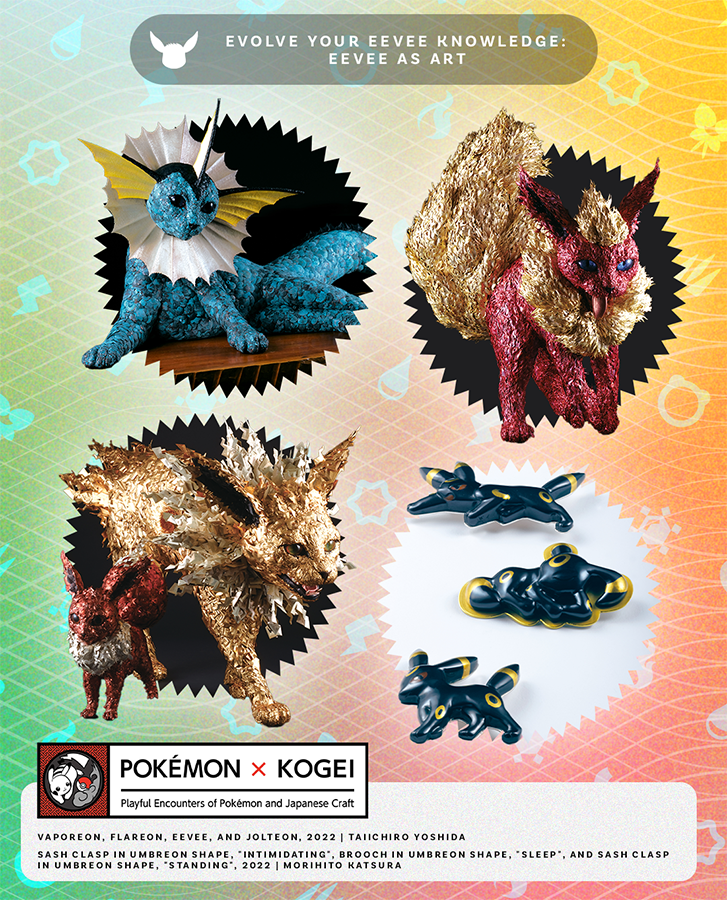 EVOLVE YOUR EEVEE KNOWLEDGE: EEVEE AS ART

POKÉMON × KOGEI

Playful Encounters of Pokémon and Japanese Craft

VAPOREON, FLAREON, EEVEE, AND JOLTEON, 2022 | TAIICHIRO YOSHIDA

SASH CLASP IN UMBREON SHAPE, "INTIMIDATING", BROOCH IN UMBREON SHAPE, "SLEEP", AND SASH CLASP IN UMBREON SHAPE, "STANDING", 2022 | MORIHITO KATSURA