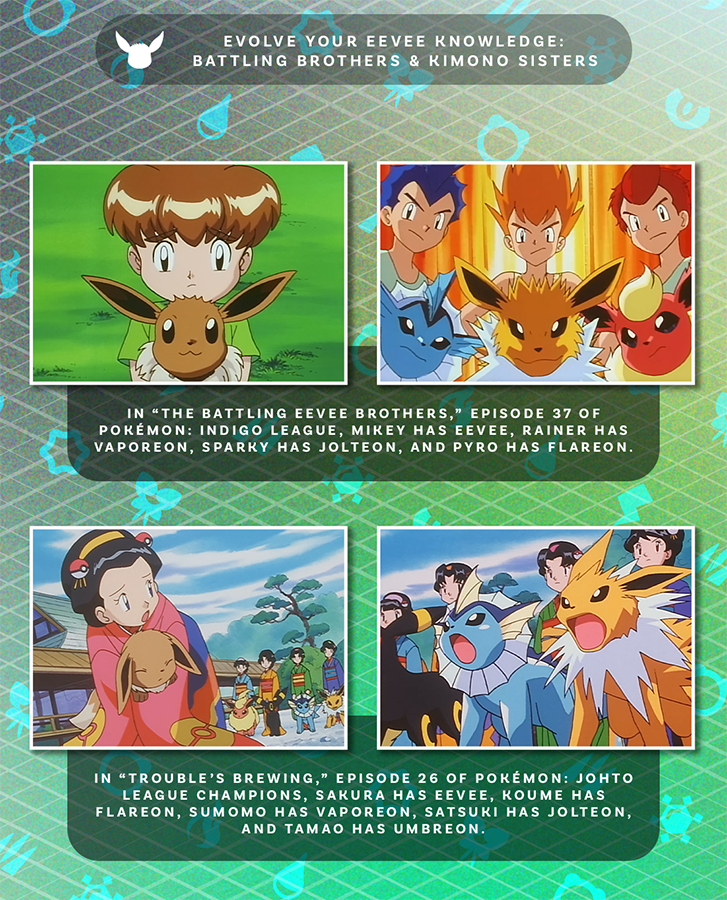 EVOLVE YOUR EEVEE KNOWLEDGE: BATTLING BROTHERS & KIMONO SISTERS

IN "THE BATTLING EEVEE BROTHERS," EPISODE 37 OF POKÉMON: INDIGO LEAGUE, MIKEY HAS EEVEE, RAINER HAS VAPOREON, SPARKY HAS JOLTEON, AND PYRO HAS FLAREON.

IN "TROUBLE'S BREWING," EPISODE 26 OF POKÉMON: JOHTO LEAGUE CHAMPIONS, SAKURA HAS EEVEE, KOUME HAS FLAREON, SUMOMO HAS VAPOREON, SATSUKI HAS JOLTEON, AND TAMAO HAS UMBREON.