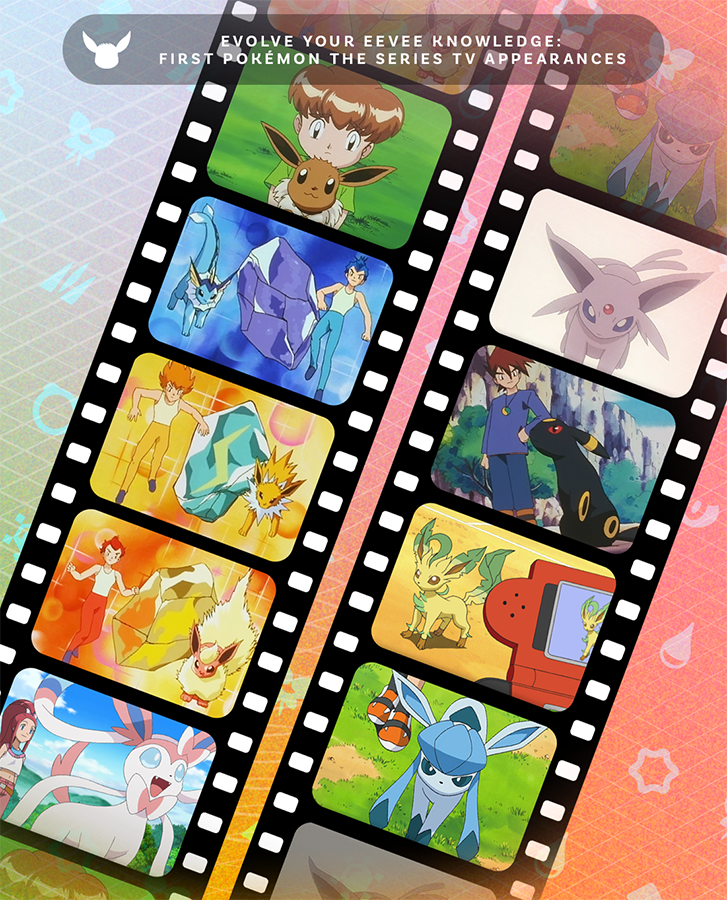 EVOLVE YOUR EEVEE KNOWLEDGE:
FIRST POKÉMON THE SERIES TV APPEARANCES