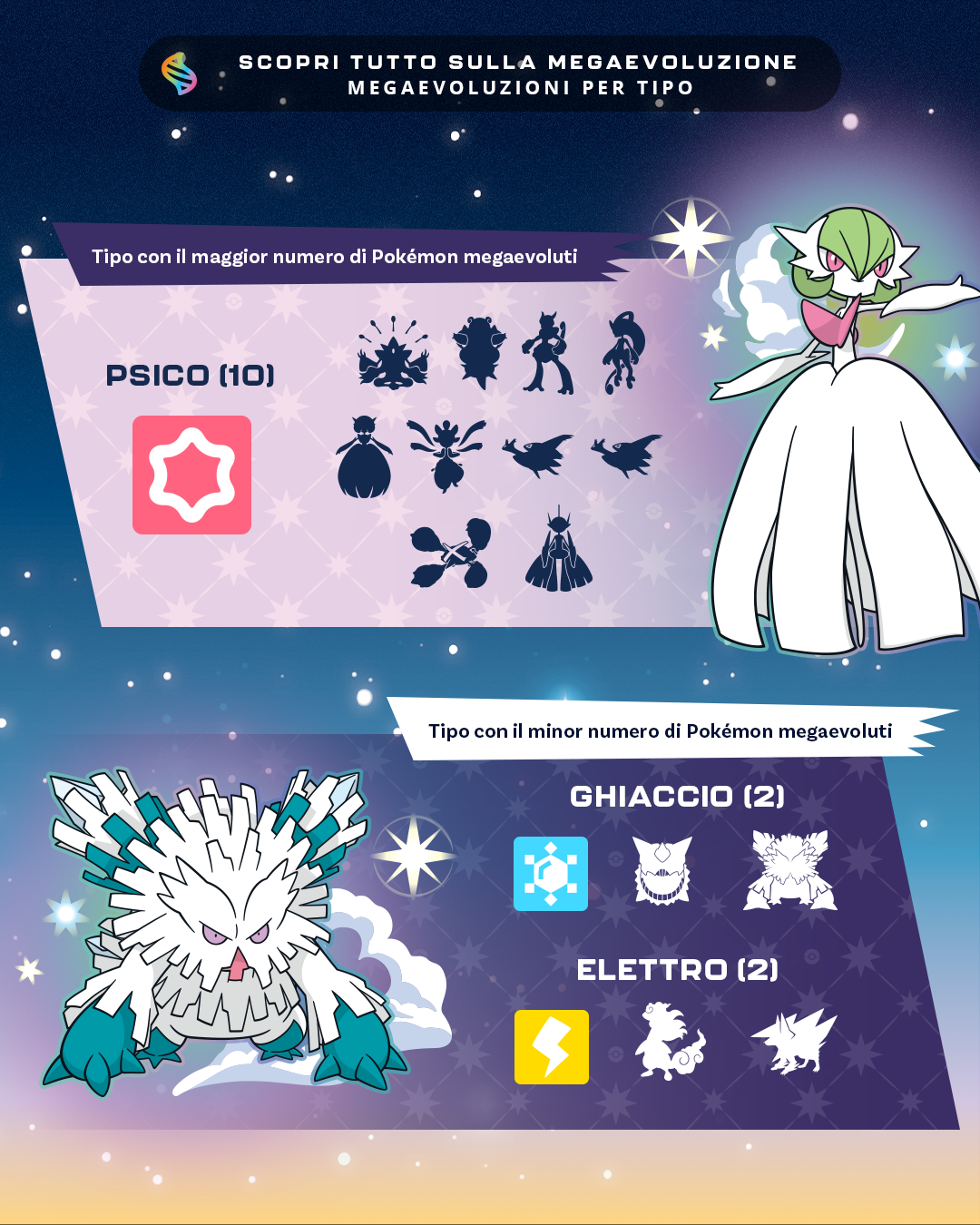 SCOPRI TUTTO SULLA MEGAEVOLUZIONE
MEGAEVOLUZIONI PER TIPO

Tipo con il maggior numero di Pokémon megaevoluti

PSICO (10)

Tipo con il minor numero di Pokémon megaevoluti

GHIACCIO (2)

ELETTRO (2)