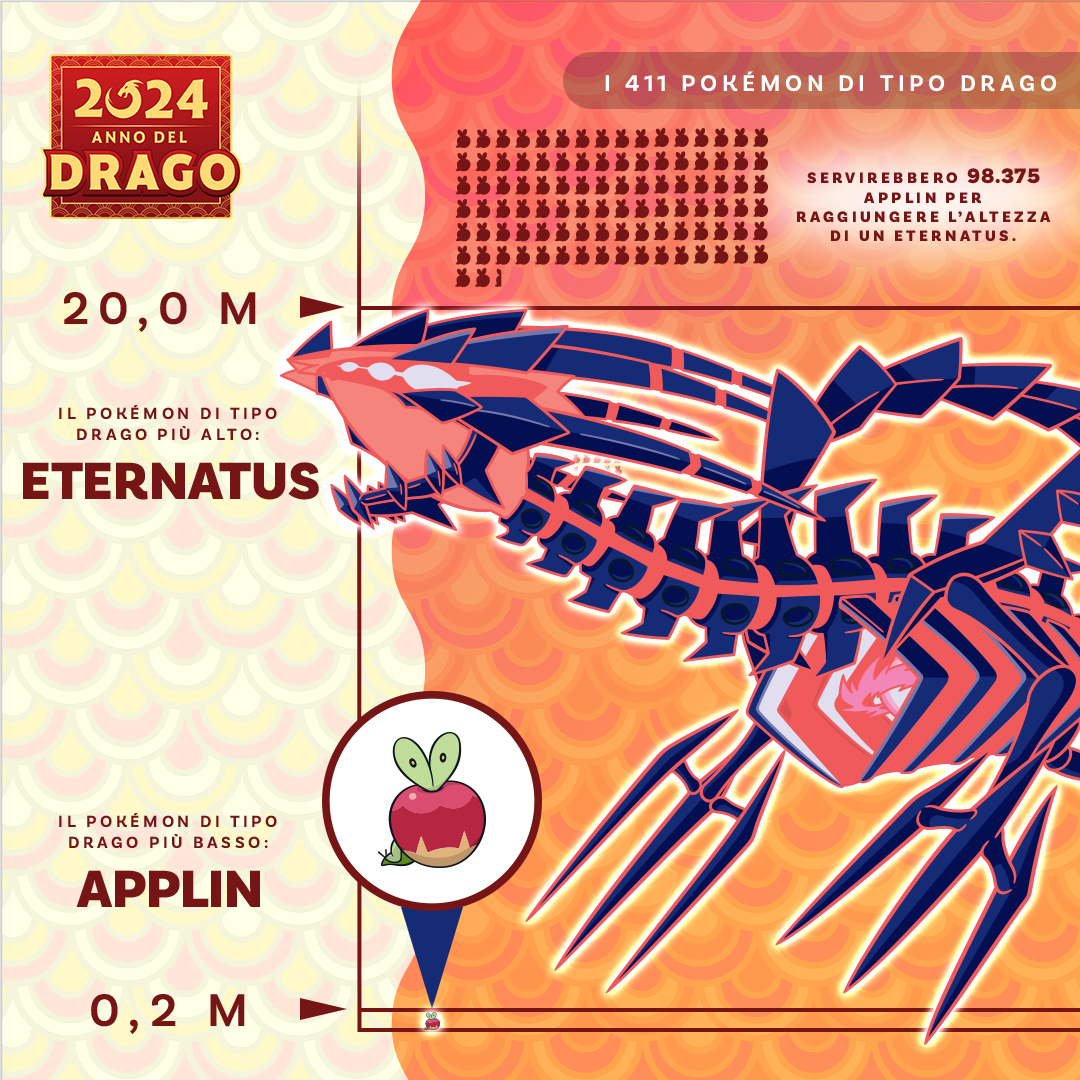 2024
ANNO DEL
DRAGO

I 411 POKÉMON DI TIPO DRAGO

SERVIREBBERO 98.375 APPLIN PER RAGGIUNGERE L'ALTEZZA DI UN ETERNATUS.

20,0 M

IL POKÉMON DI TIPO DRAGO PIÙ ALTO:
ETERNATUS

IL POKÉMON DI TIPO DRAGO PIÙ BASSO:
APPLIN

0,2 M