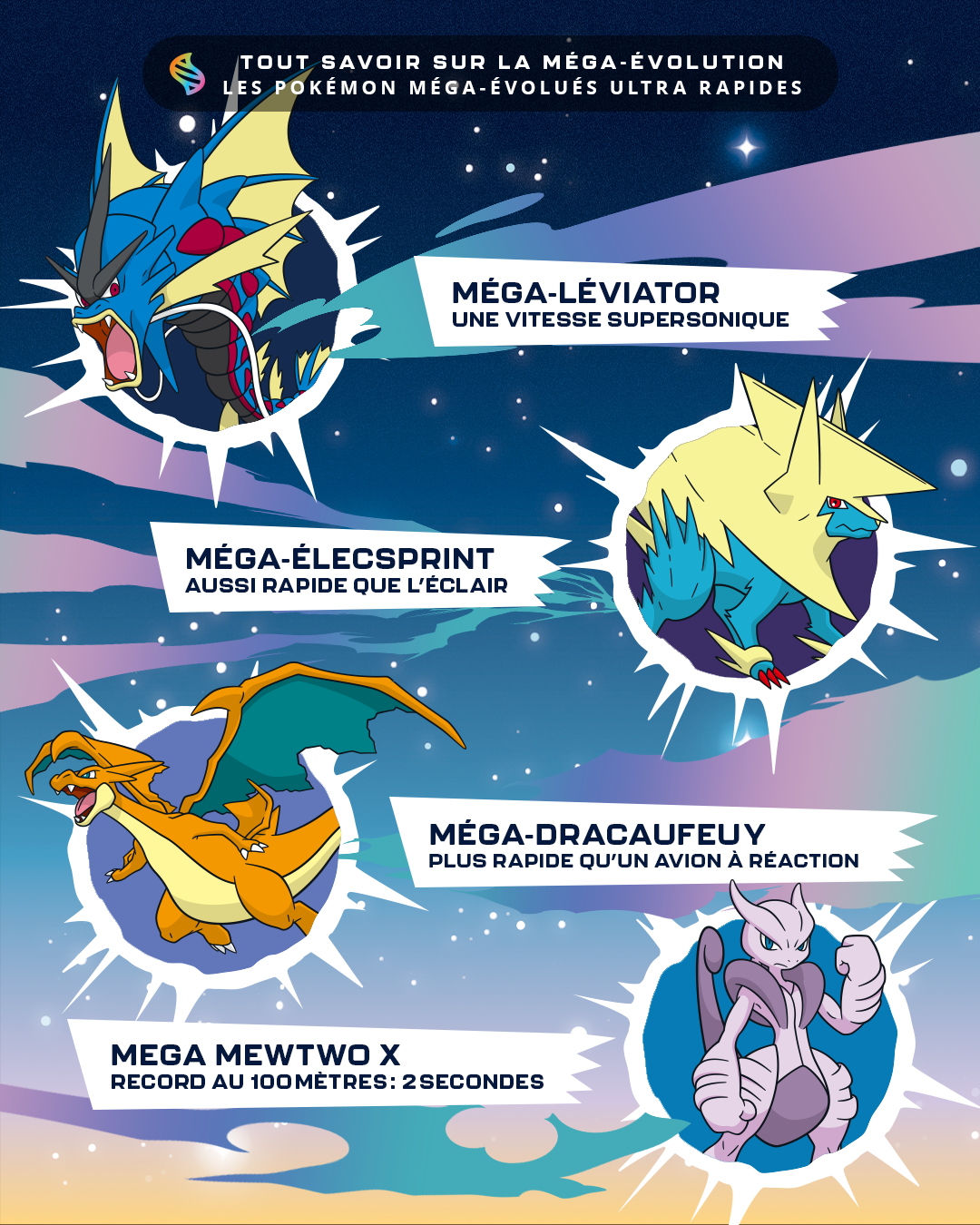 TOUT SAVOIR SUR LA MÉGA-ÉVOLUTION
LES POKÉMON MÉGA-ÉVOLUÉS ULTRA RAPIDES

MÉGA-LÉVIATOR
UNE VITESSE SUPERSONIQUE

MÉGA-ÉLECSPRINT
AUSSI RAPIDE QUE L'ÉCLAIR

MÉGA-DRACAUFEU Y
PLUS RAPIDE QU'UN AVION À RÉACTION

MEGA MEWTWO X
RECORD AU 100 MÈTRES : 2 SECONDES