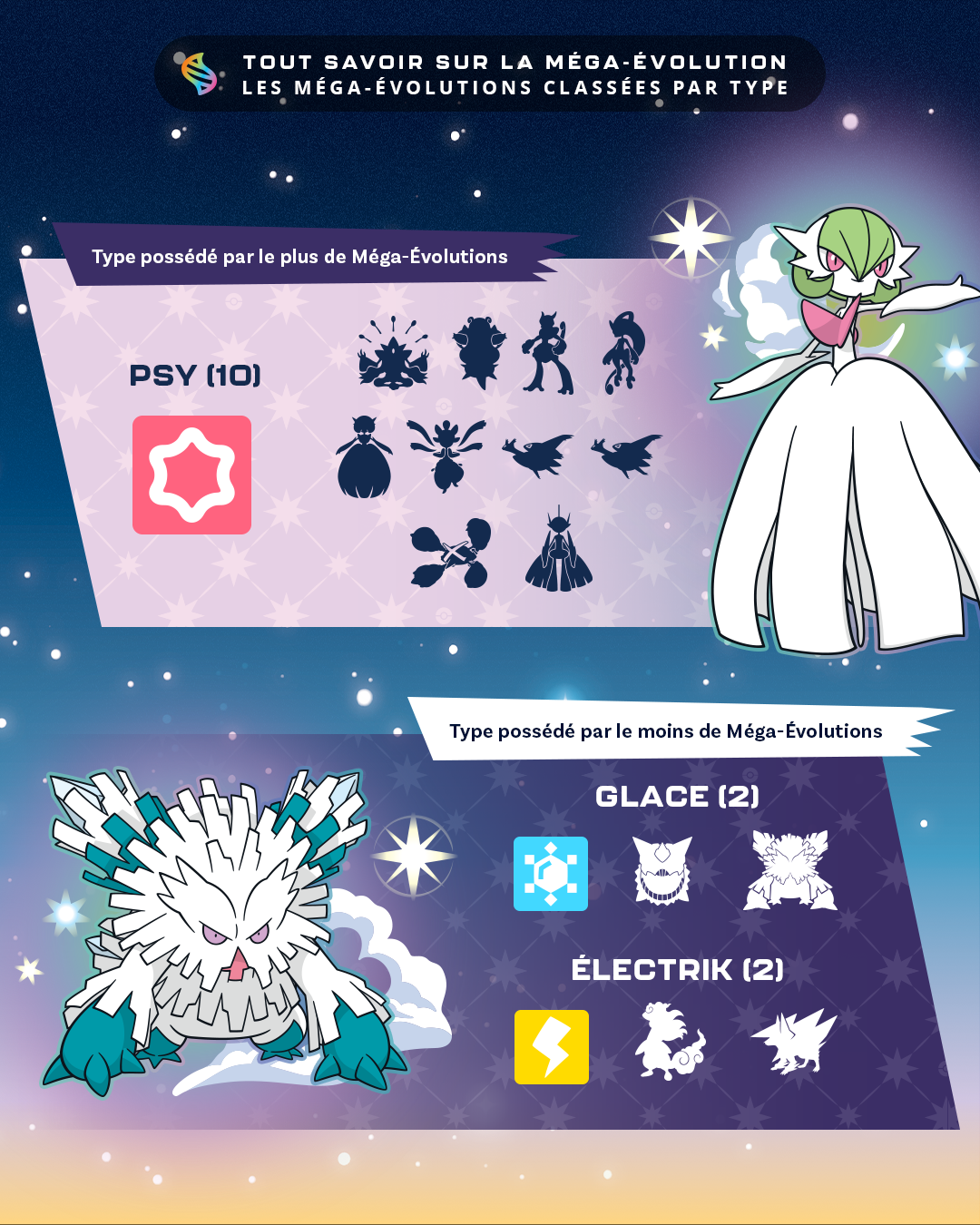 TOUT SAVOIR SUR LA MÉGA-ÉVOLUTION
LES MÉGA-ÉVOLUTIONS CLASSÉES PAR TYPE

Type possédé par le plus de Méga-Évolutions

PSY (10)

Type possédé par le moins de Méga-Évolutions

GLACE (2)

ÉLECTRIK (2)