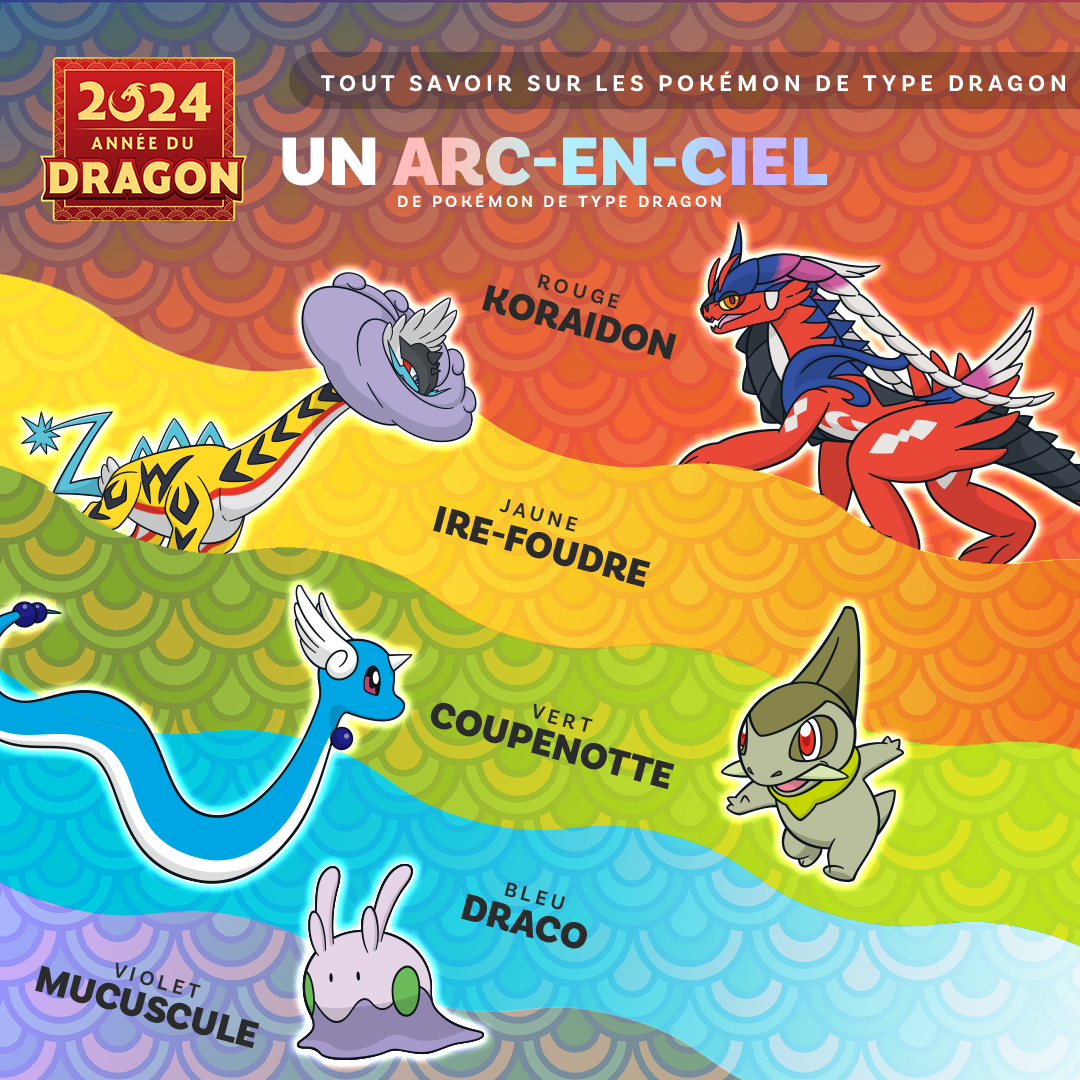 2024
ANNÉE DU
DRAGON

TOUT SAVOIR SUR LES POKÉMON DE TYPE DRAGON

UN ARC-EN-CIEL
DE POKÉMON DE TYPE DRAGON

ROUGE
KORAIDON

JAUNE
IRE-FOUDRE

VERT
COUPENOTTE

BLEU
DRACO

VIOLET
MUCUSCULE