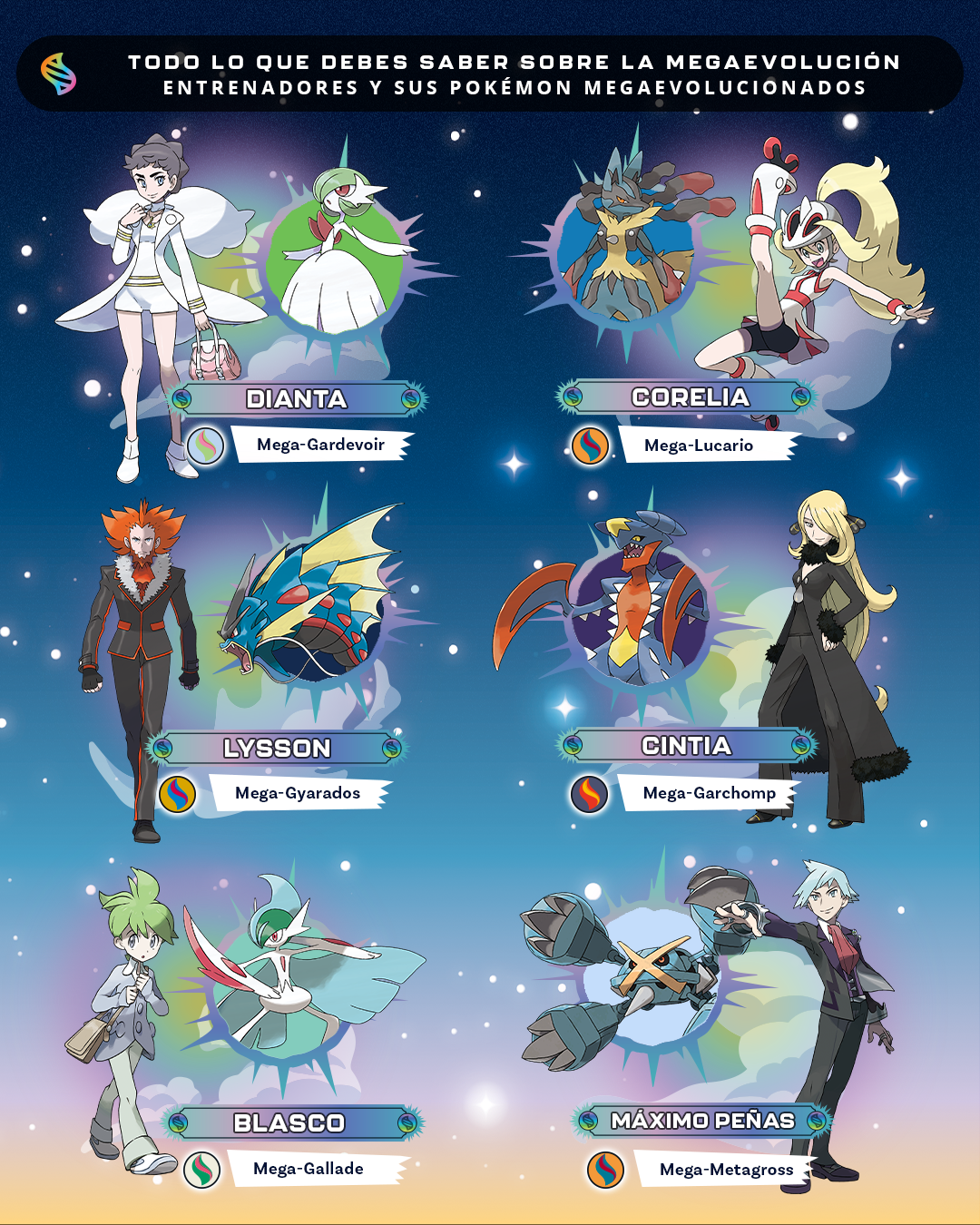 TODO LO QUE DEBES SABER SOBRE LA MEGAEVOLUCIÓN
ENTRENADORES Y SUS POKÉMON MEGAEVOLUCIONADOS

DIANTA
Mega-Gardevoir

CORELIA
Mega-Lucario

LYSSON
Mega-Gyarados

CINTIA
Mega-Garchomp

BLASCO
Mega-Gallade

MÁXIMO PEÑAS
Mega-Metagross