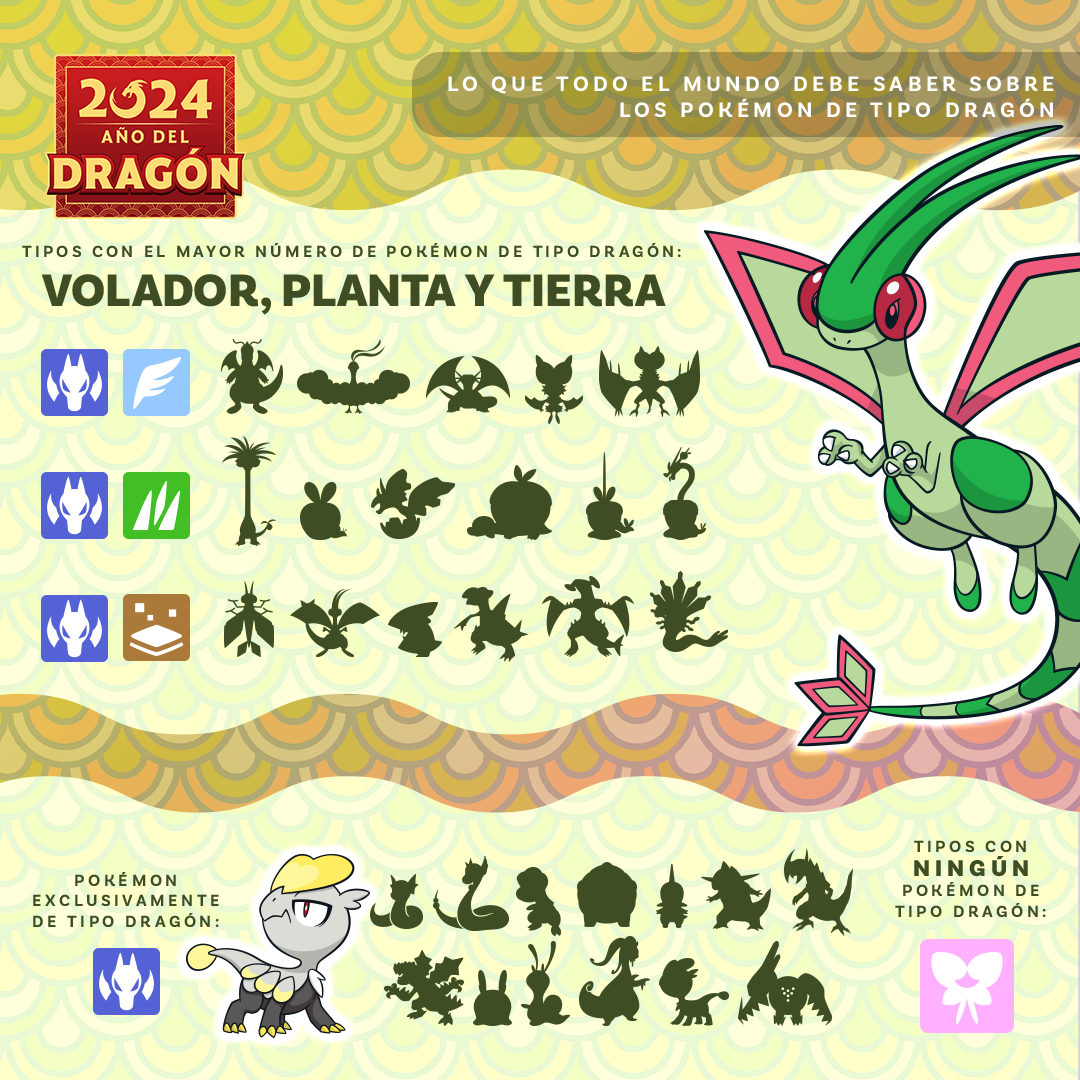 2024
AÑO DEL
DRAGÓN

LO QUE TODO EL MUNDO DEBE SABER SOBRE LOS POKÉMON DE TIPO DRAGÓN

TIPOS CON EL MAYOR NÚMERO DE POKÉMON DE TIPO DRAGÓN:
VOLADOR, PLANTA Y TIERRA

POKÉMON EXCLUSIVAMENTE DE TIPO DRAGÓN:

TIPOS CON NINGÚN POKÉMON DE TIPO DRAGÓN: