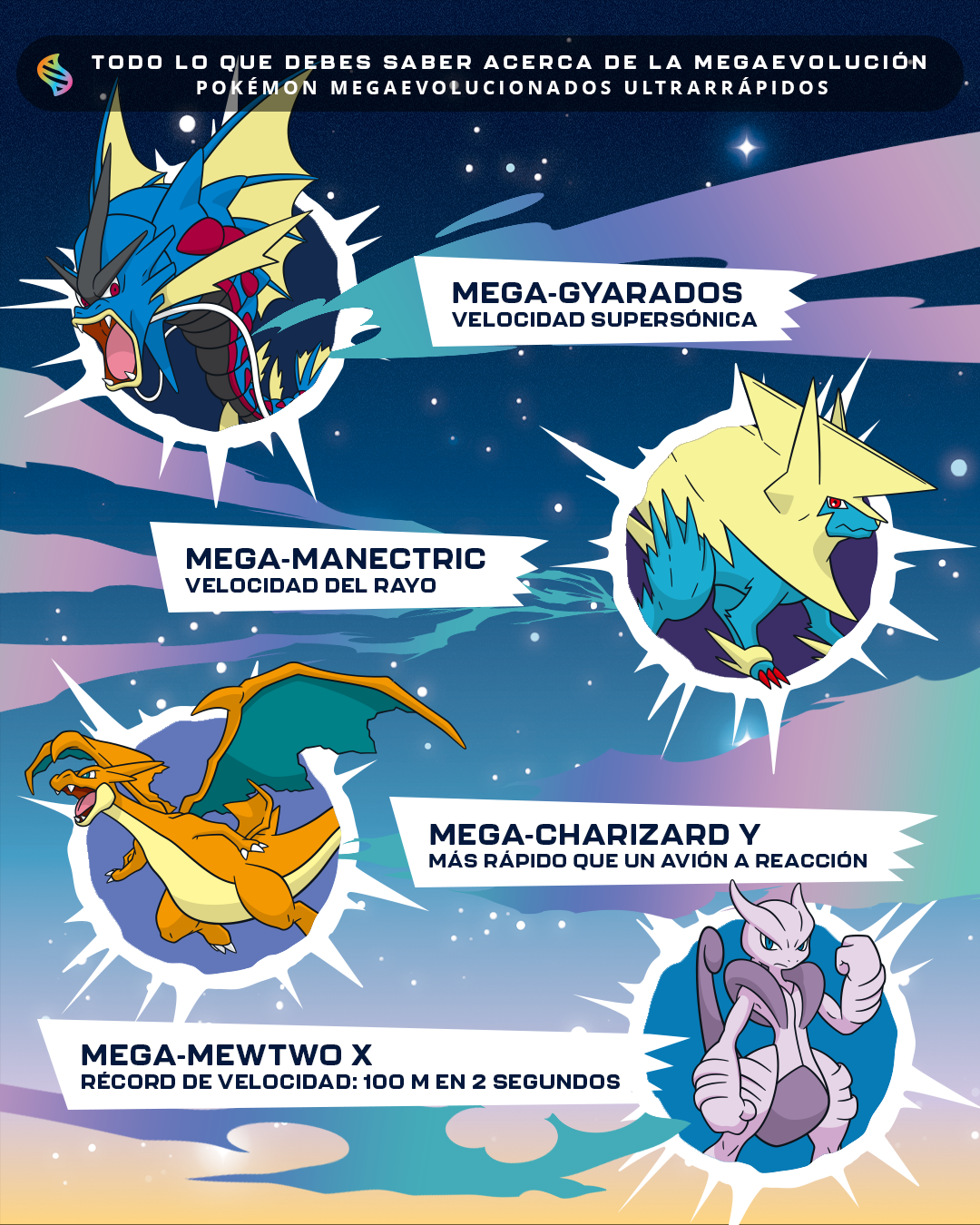 TODO LO QUE DEBES SABER ACERCA DE LA MEGAEVOLUCIÓN
POKÉMON MEGAEVOLUCIONADOS ULTRARRÁPIDOS

MEGA-GYARADOS
VELOCIDAD SUPERSÓNICA

MEGA-MANECTRIC
VELOCIDAD DEL RAYO

MEGA-CHARIZARD Y
MÁS RÁPIDO QUE UN AVIÓN A REACCIÓN

MEGA-MEWTWO X
RÉCORD DE VELOCIDAD: 100 M EN 2 SEGUNDOS