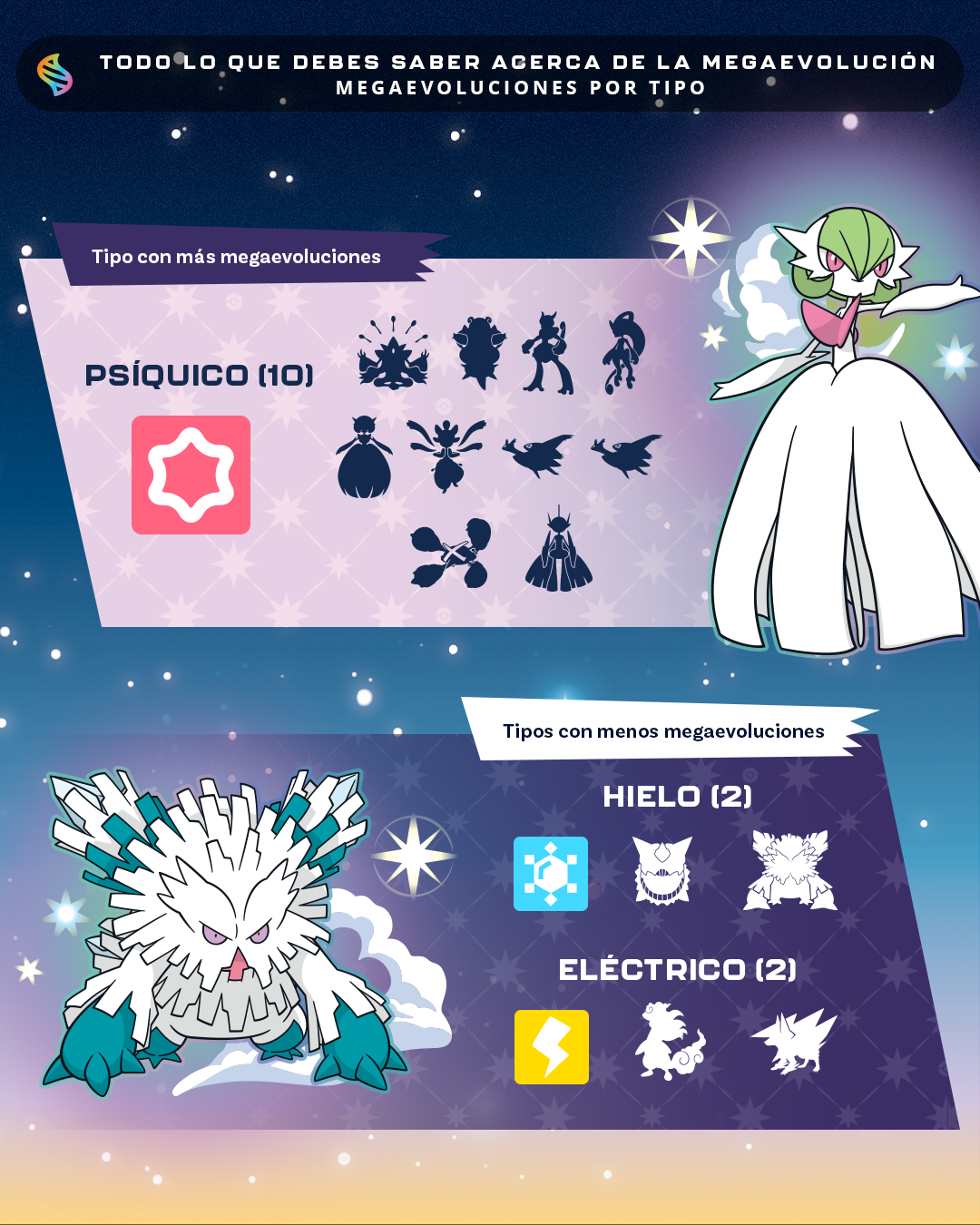 TODO LO QUE DEBES SABER ACERCA DE LA MEGAEVOLUCIÓN
MEGAEVOLUCIONES POR TIPO

Tipo con más megaevoluciones

PSÍQUICO (10)

Tipos con menos megaevoluciones

HIELO (2)

ELÉCTRICO (2)