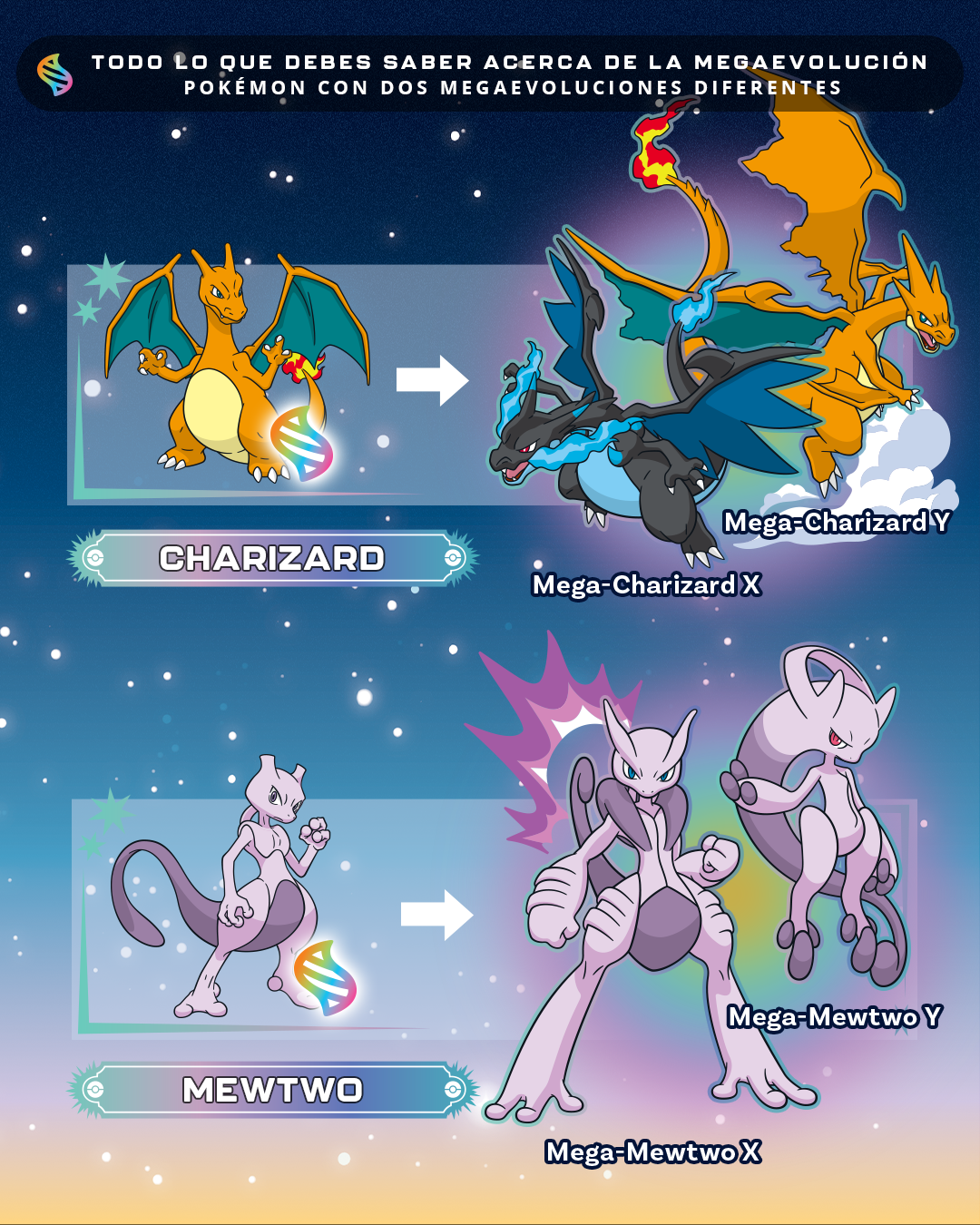 TODO LO QUE DEBES SABER ACERCA DE LA MEGAEVOLUCIÓN
POKÉMON CON DOS MEGAEVOLUCIONES DIFERENTES

CHARIZARD

Mega-Charizard Y

Mega-Charizard X

MEWTWO

Mega-Mewtwo Y

Mega-Mewtwo X