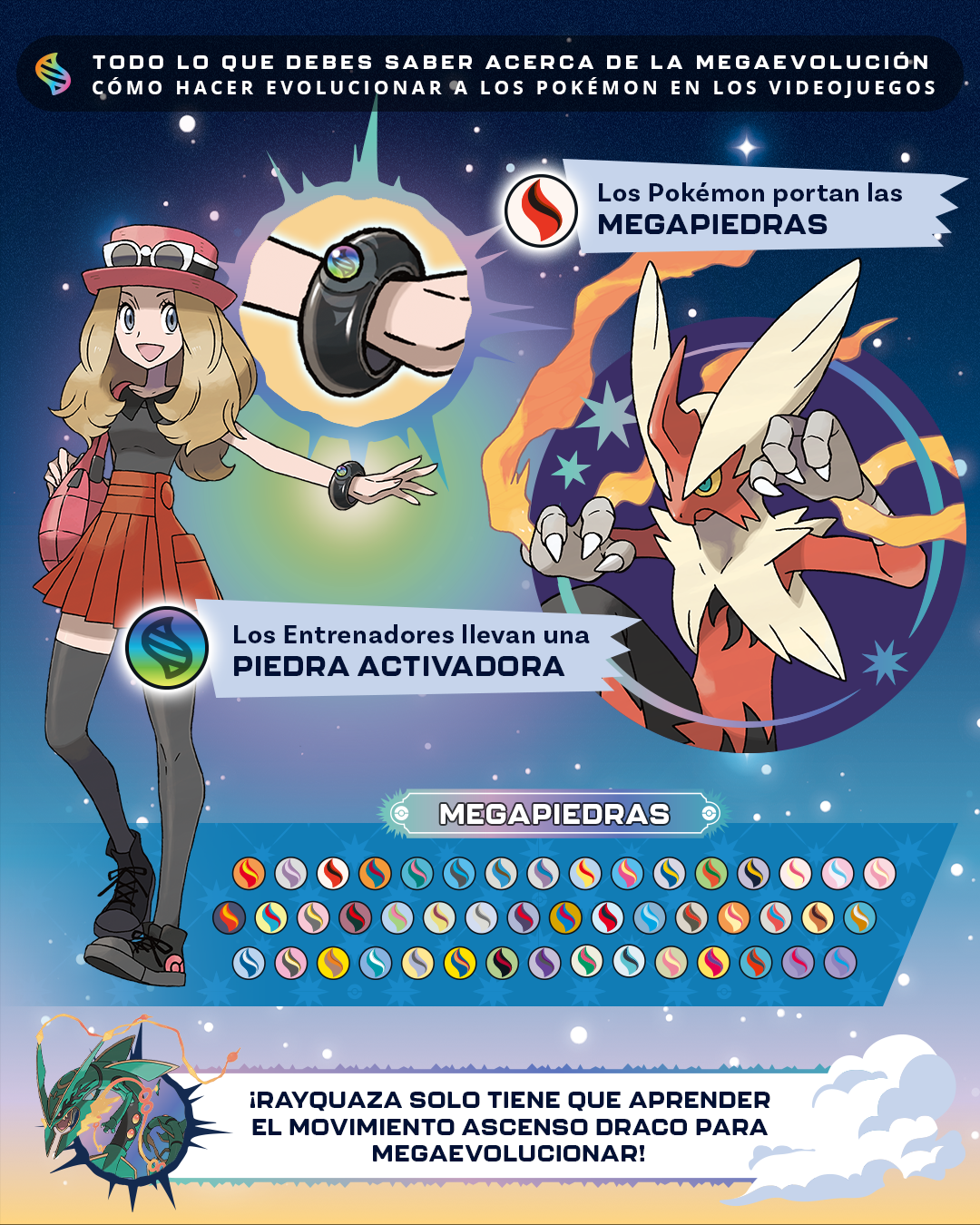 TODO LO QUE DEBES SABER ACERCA DE LA MEGAEVOLUCIÓN
CÓMO HACER EVOLUCIONAR A LOS POKÉMON EN LOS VIDEOJUEGOS

Los Pokémon portan las
MEGAPIEDRAS

Los Entrenadores llevan una
PIEDRA ACTIVADORA

MEGAPIEDRAS

¡RAYQUAZA SOLO TIENE QUE APRENDER EL MOVIMIENTO ASCENSO DRACO PARA MEGAEVOLUCIONAR!