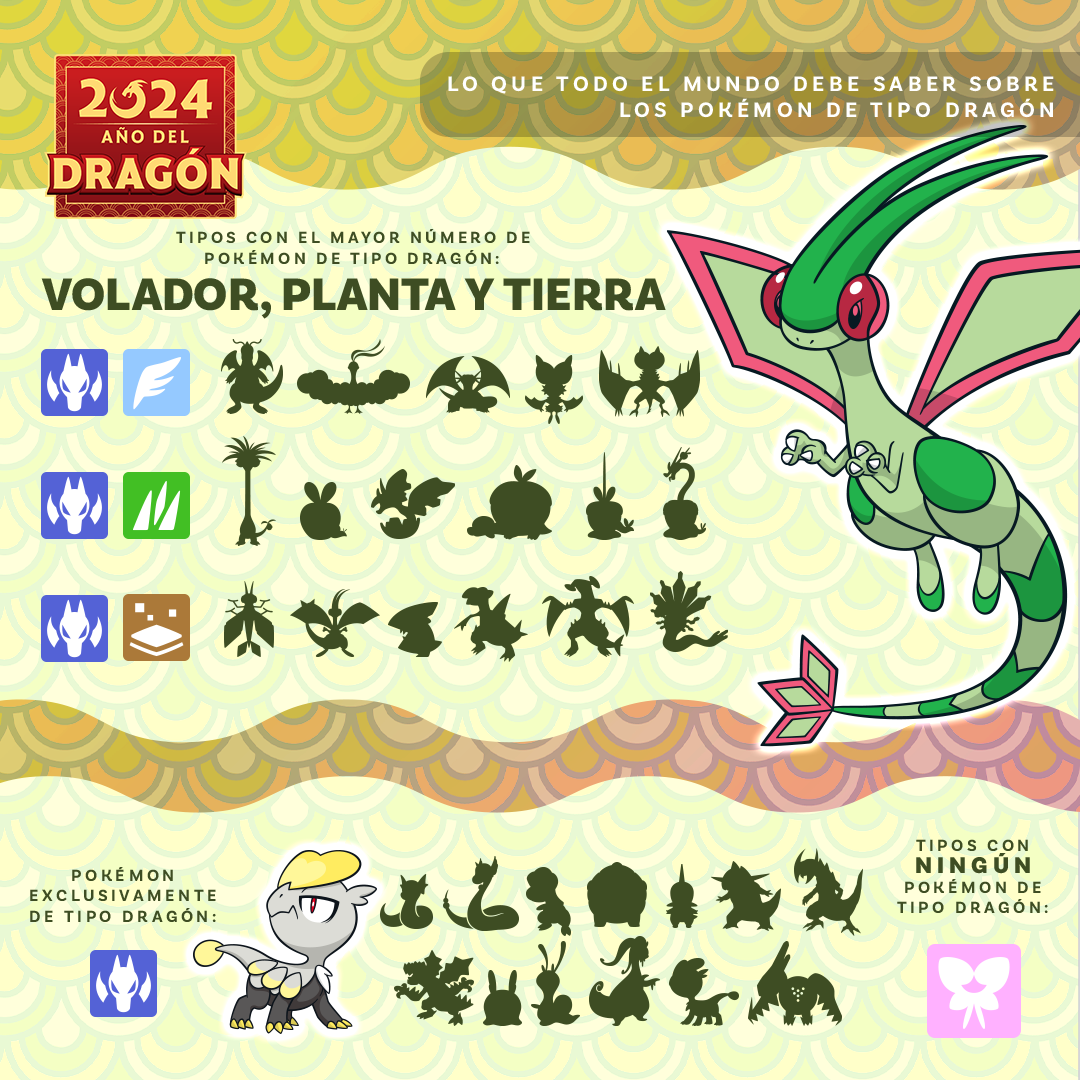 2024
AÑO DEL
DRAGÓN

LO QUE TODO EL MUNDO DEBE SABER SOBRE LOS POKÉMON DE TIPO DRAGÓN

TIPOS CON EL MAYOR NÚMERO DE POKÉMON DE TIPO DRAGÓN:
VOLADOR, PLANTA Y TIERRA

POKÉMON EXCLUSIVAMENTE DE TIPO DRAGÓN:

TIPOS CON NINGÚN POKÉMON DE TIPO DRAGÓN: