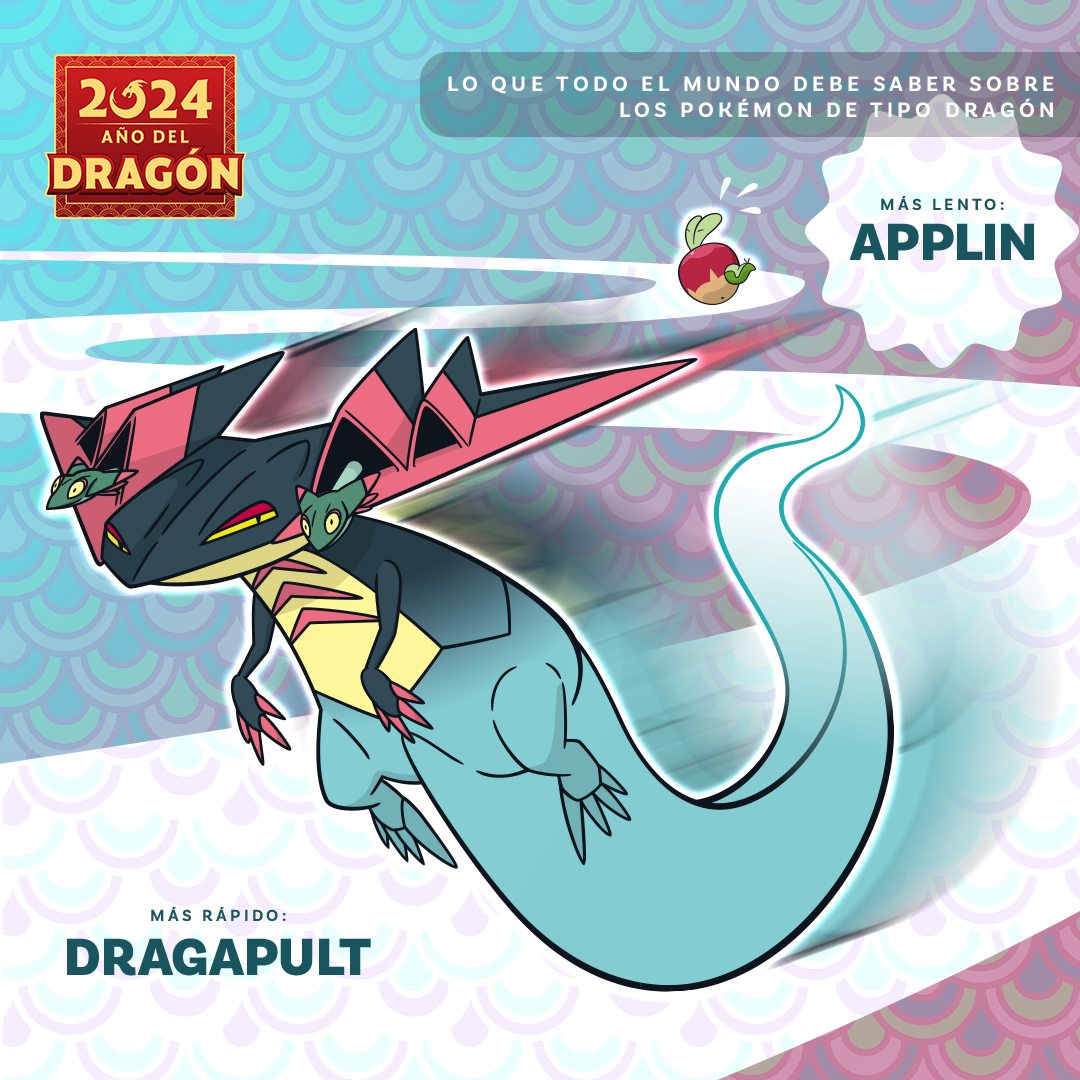 2024
AÑO DEL
DRAGÓN

LO QUE TODO EL MUNDO DEBE SABER SOBRE LOS POKÉMON DE TIPO DRAGÓN

MÁS LENTO:
APPLIN

MÁS RÁPIDO:
DRAGAPULT