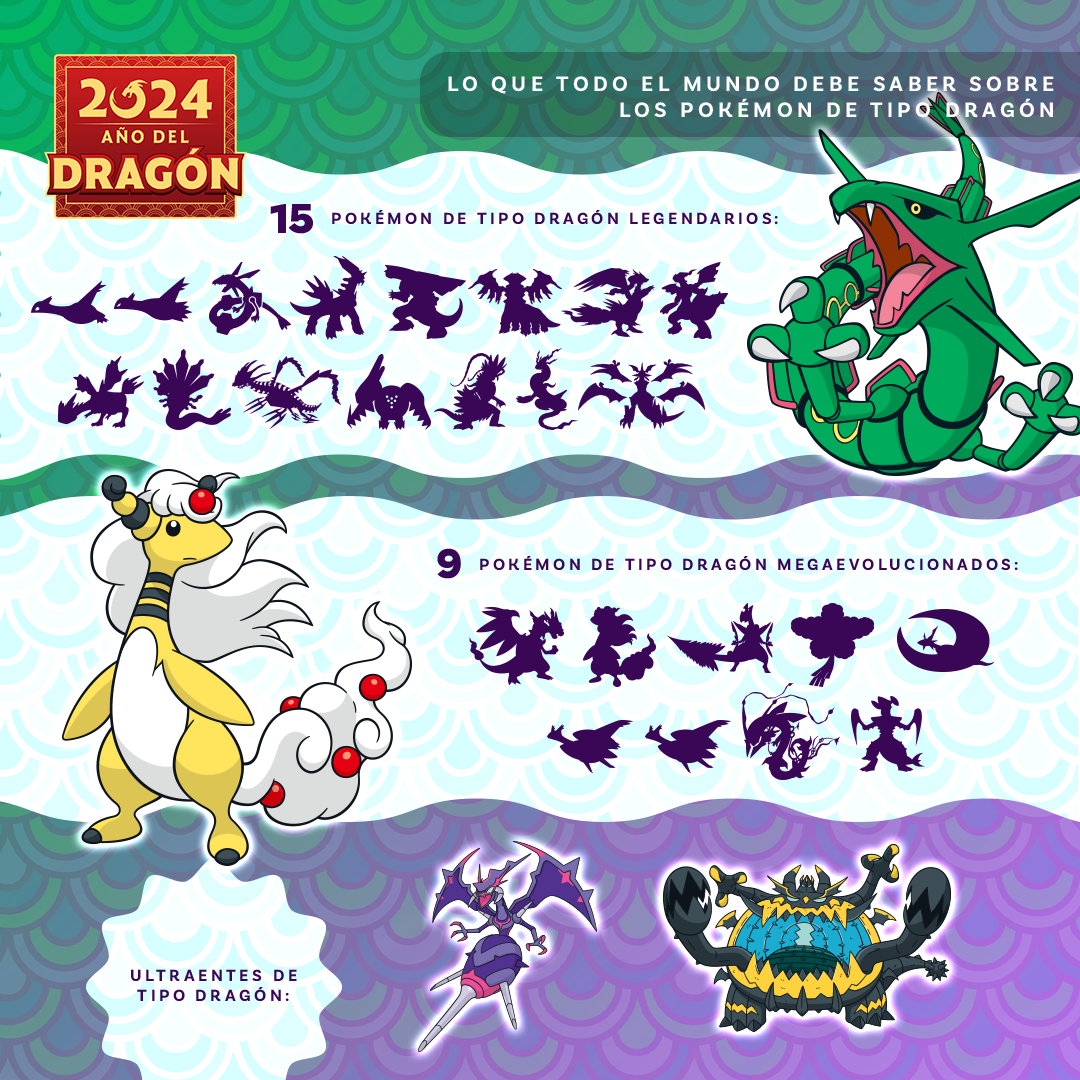 2024
AÑO DEL
DRAGÓN

LO QUE TODO EL MUNDO DEBE SABER SOBRE LOS POKÉMON DE TIPO DRAGÓN

15 POKÉMON DE TIPO DRAGÓN LEGENDARIOS:

9 POKÉMON DE TIPO DRAGÓN MEGAEVOLUCIONADOS:

ULTRAENTES DE TIPO DRAGÓN: