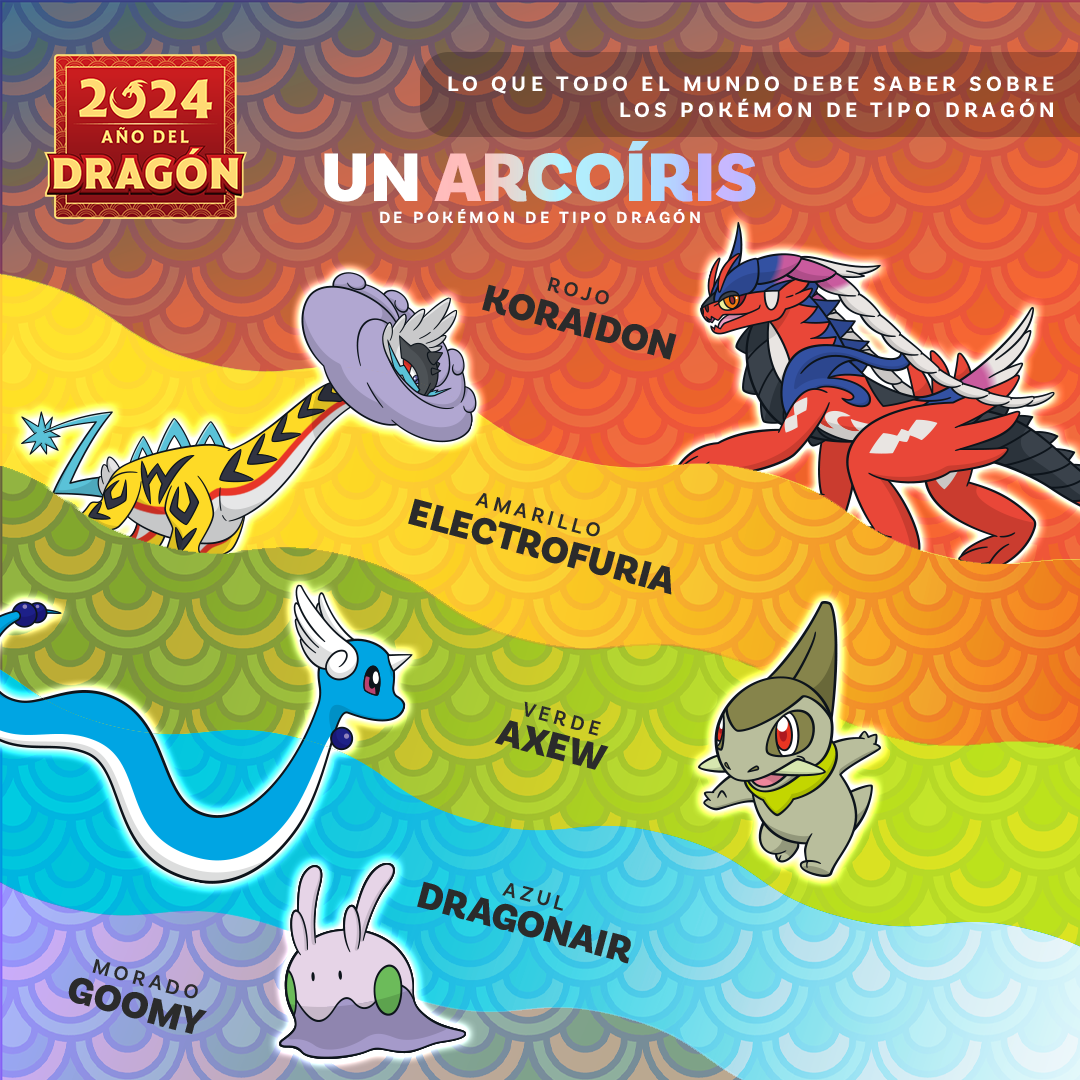 2024
AÑO DEL
DRAGÓN

LO QUE TODO EL MUNDO DEBE SABER SOBRE LOS POKÉMON DE TIPO DRAGÓN

UN ARCOÍRIS
DE POKÉMON DE TIPO DRAGÓN

ROJO
KORAIDON

AMARILLO
ELECTROFURIA

VERDE
AXEW

AZUL
DRAGONAIR

MORADO
GOOMY