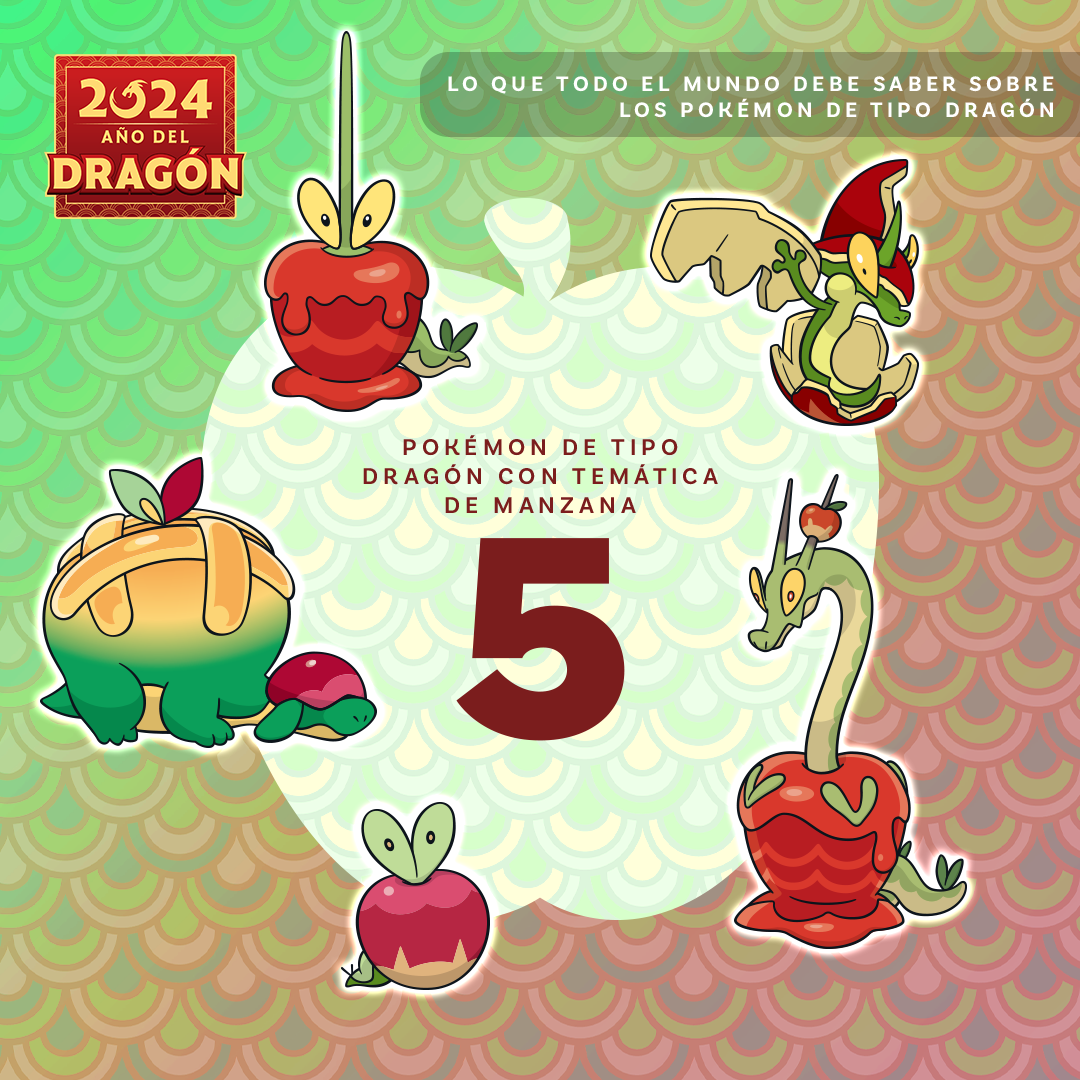 2024
AÑO DEL
DRAGÓN

LO QUE TODO EL MUNDO DEBE SABER SOBRE LOS POKÉMON DE TIPO DRAGÓN

POKÉMON DE TIPO DRAGÓN CON TEMÁTICA DE MANZANA

5