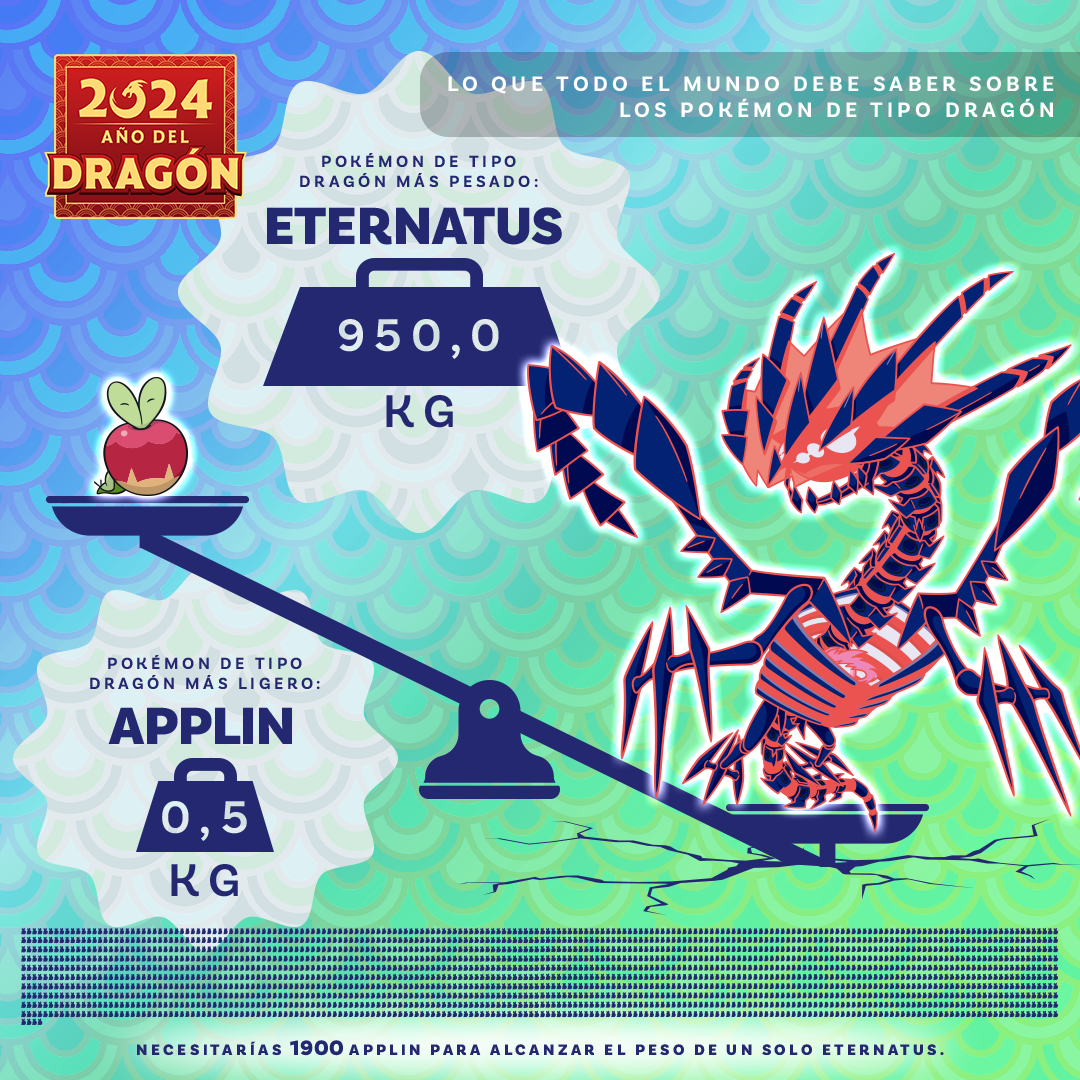 2024
AÑO DEL
DRAGÓN

LO QUE TODO EL MUNDO DEBE SABER SOBRE LOS POKÉMON DE TIPO DRAGÓN

POKÉMON DE TIPO DRAGÓN MÁS PESADO:
ETERNATUS
950,0
KG

POKÉMON DE TIPO DRAGÓN MÁS LIGERO:
APPLIN
0,5
KG

NECESITARÍAS 1900 APPLIN PARA ALCANZAR EL PESO DE UN SOLO ETERNATUS.