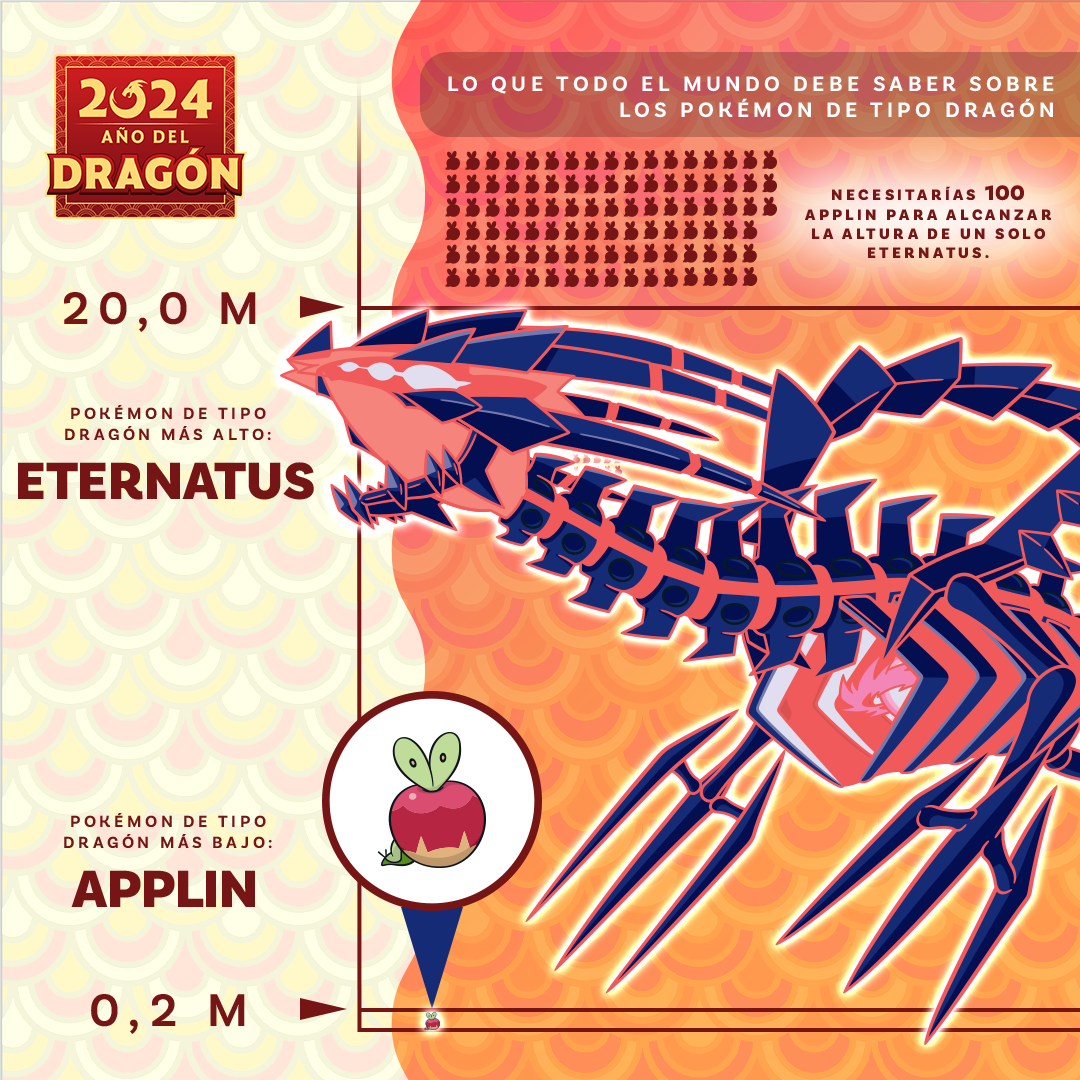 2024
AÑO DEL
DRAGÓN

LO QUE TODO EL MUNDO DEBE SABER SOBRE LOS POKÉMON DE TIPO DRAGÓN

NECESITARÍAS 100 APPLIN PARA ALCANZAR LA ALTURA DE UN SOLO ETERNATUS.

20,0 M

POKÉMON DE TIPO DRAGÓN MÁS ALTO:
ETERNATUS

POKÉMON DE TIPO DRAGÓN MÁS BAJO:
APPLIN

0,2 M