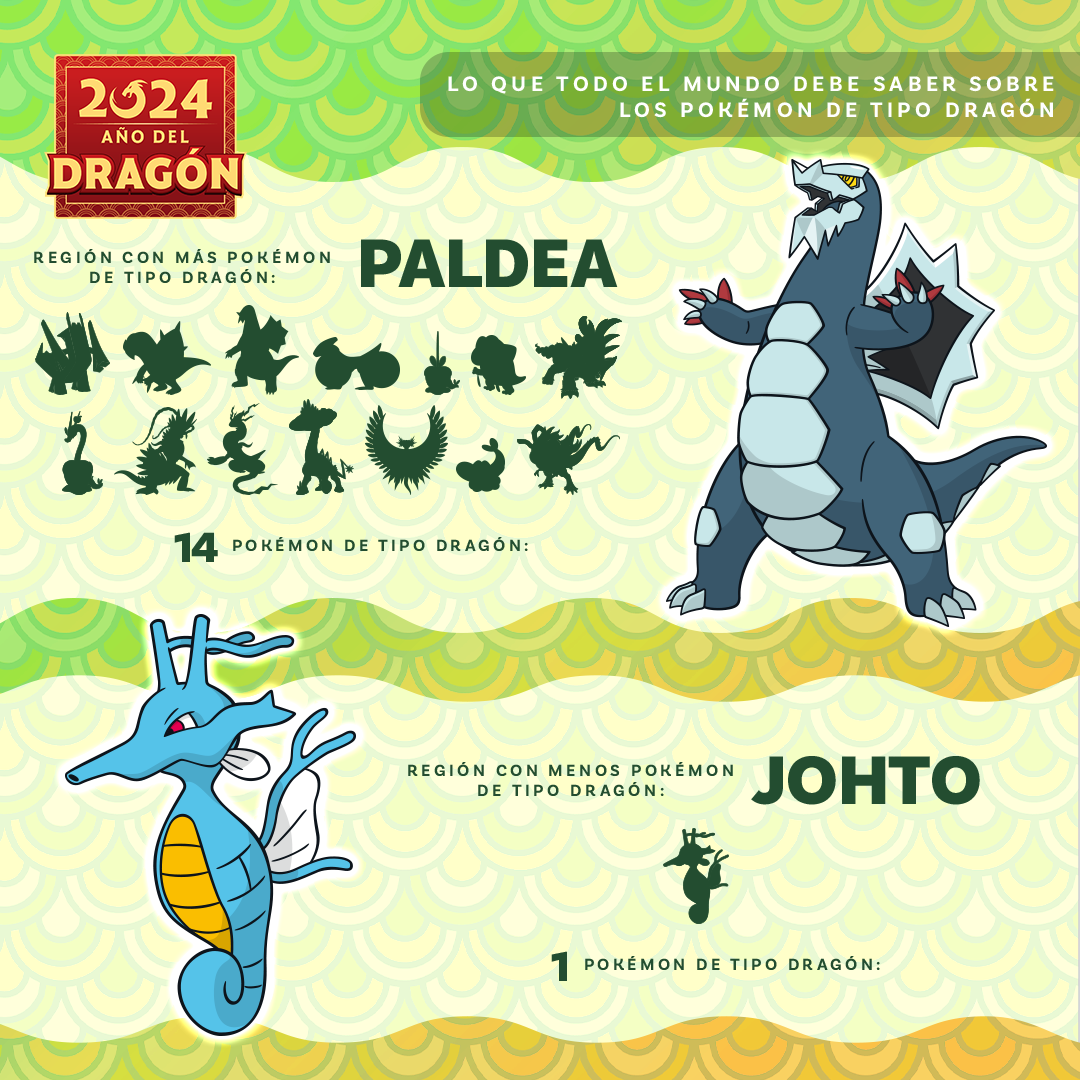 2024
AÑO DEL
DRAGÓN

LO QUE TODO EL MUNDO DEBE SABER SOBRE LOS POKÉMON DE TIPO DRAGÓN

REGIÓN CON MÁS POKÉMON DE TIPO DRAGÓN:
PALDEA

14 POKÉMON DE TIPO DRAGÓN:

REGIÓN CON MENOS POKÉMON DE TIPO DRAGÓN:
JOHTO

1 POKÉMON DE TIPO DRAGÓN: