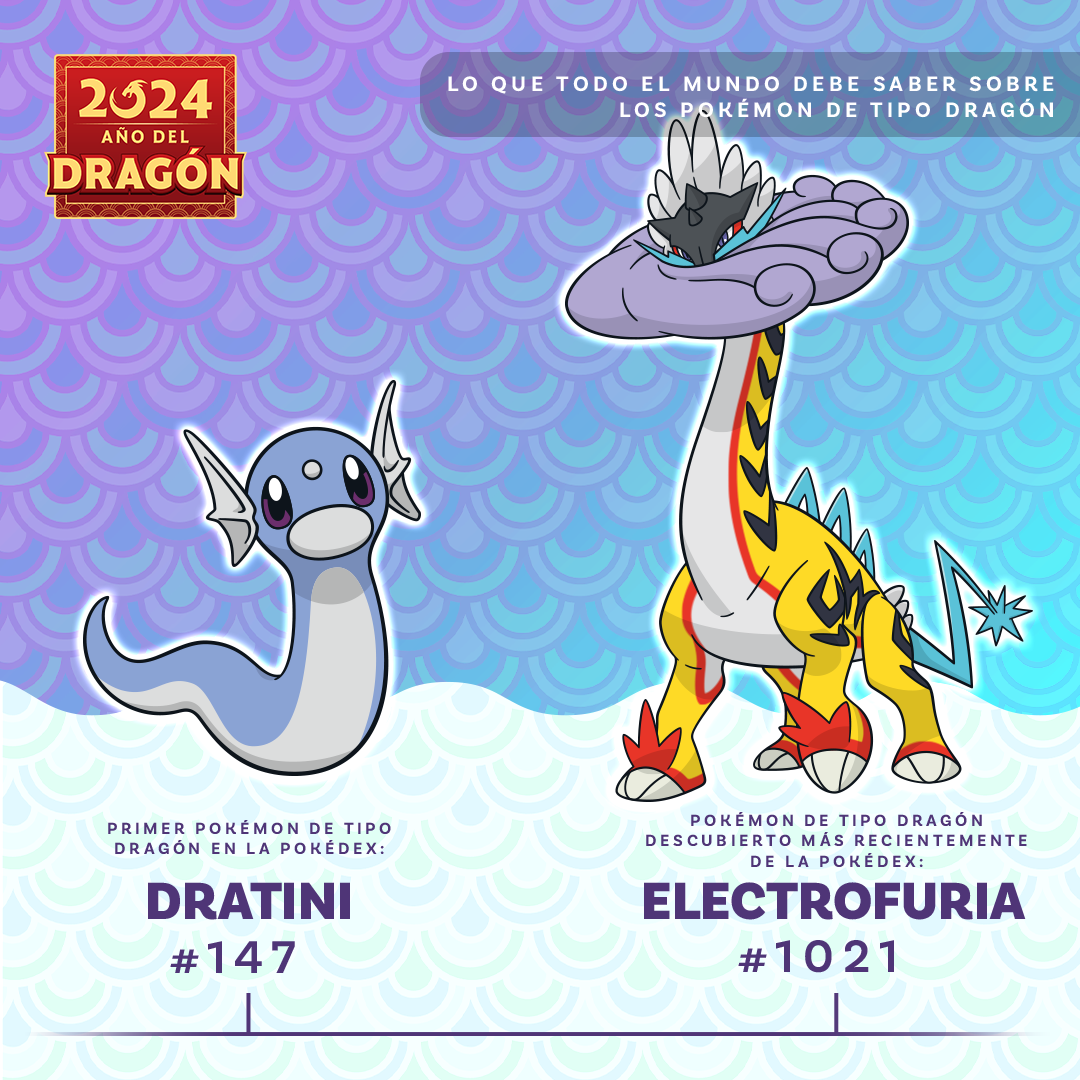 2024
AÑO DEL
DRAGÓN

LO QUE TODO EL MUNDO DEBE SABER SOBRE LOS POKÉMON DE TIPO DRAGÓN

PRIMER POKÉMON DE TIPO DRAGÓN EN LA POKÉDEX:

DRATINI
#147

POKÉMON DE TIPO DRAGÓN DESCUBIERTO MÁS RECIENTEMENTE DE LA POKÉDEX:

ELECTROFURIA
#1021