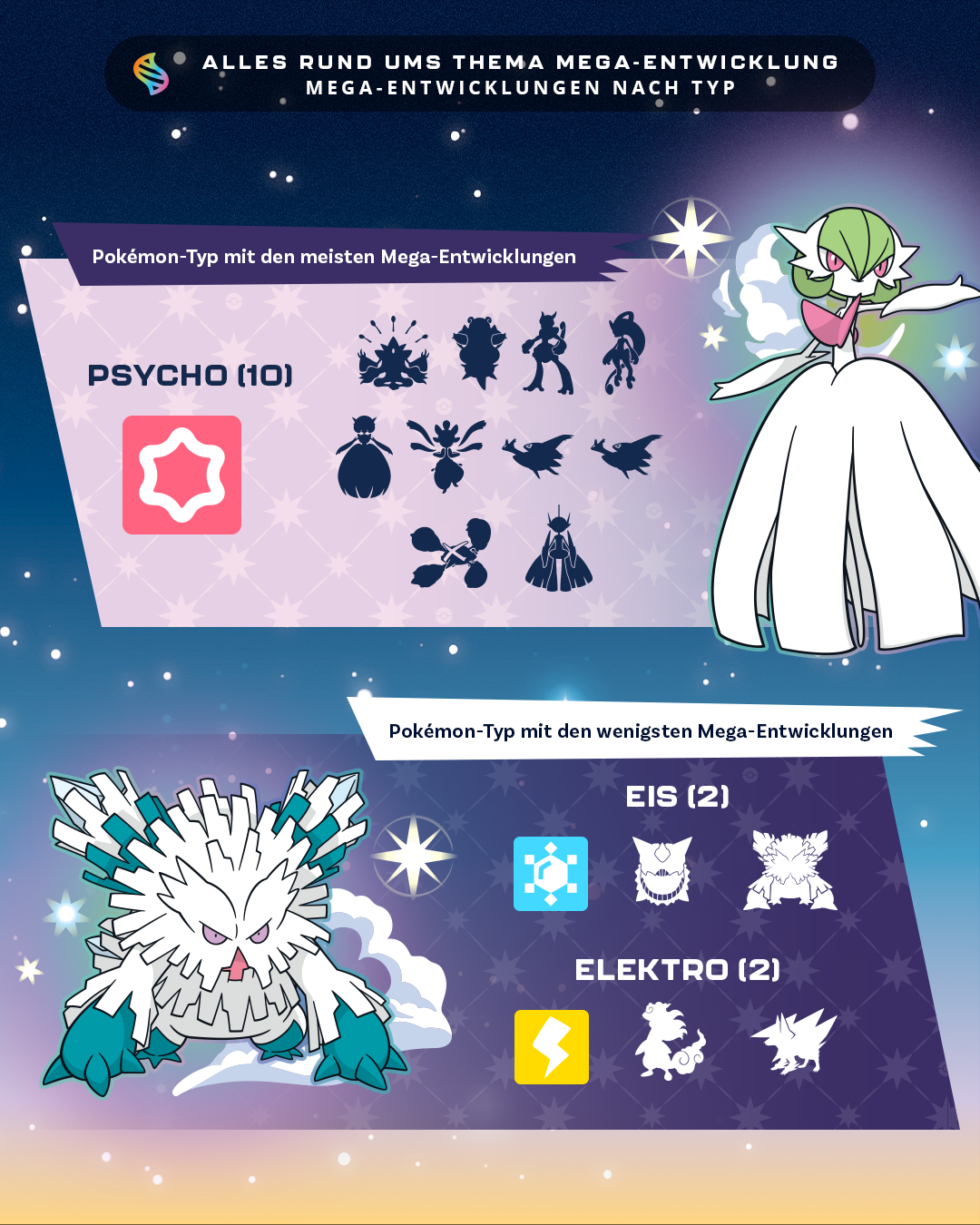 ALLES RUND UMS THEMA MEGA-ENTWICKLUNG
MEGA-ENTWICKLUNGEN NACH TYP

Pokémon-Typ mit den meisten Mega-Entwicklungen

PSYCHO (10)

Pokémon-Typ mit den wenigsten Mega-Entwicklungen

EIS (2)

ELEKTRO (2)