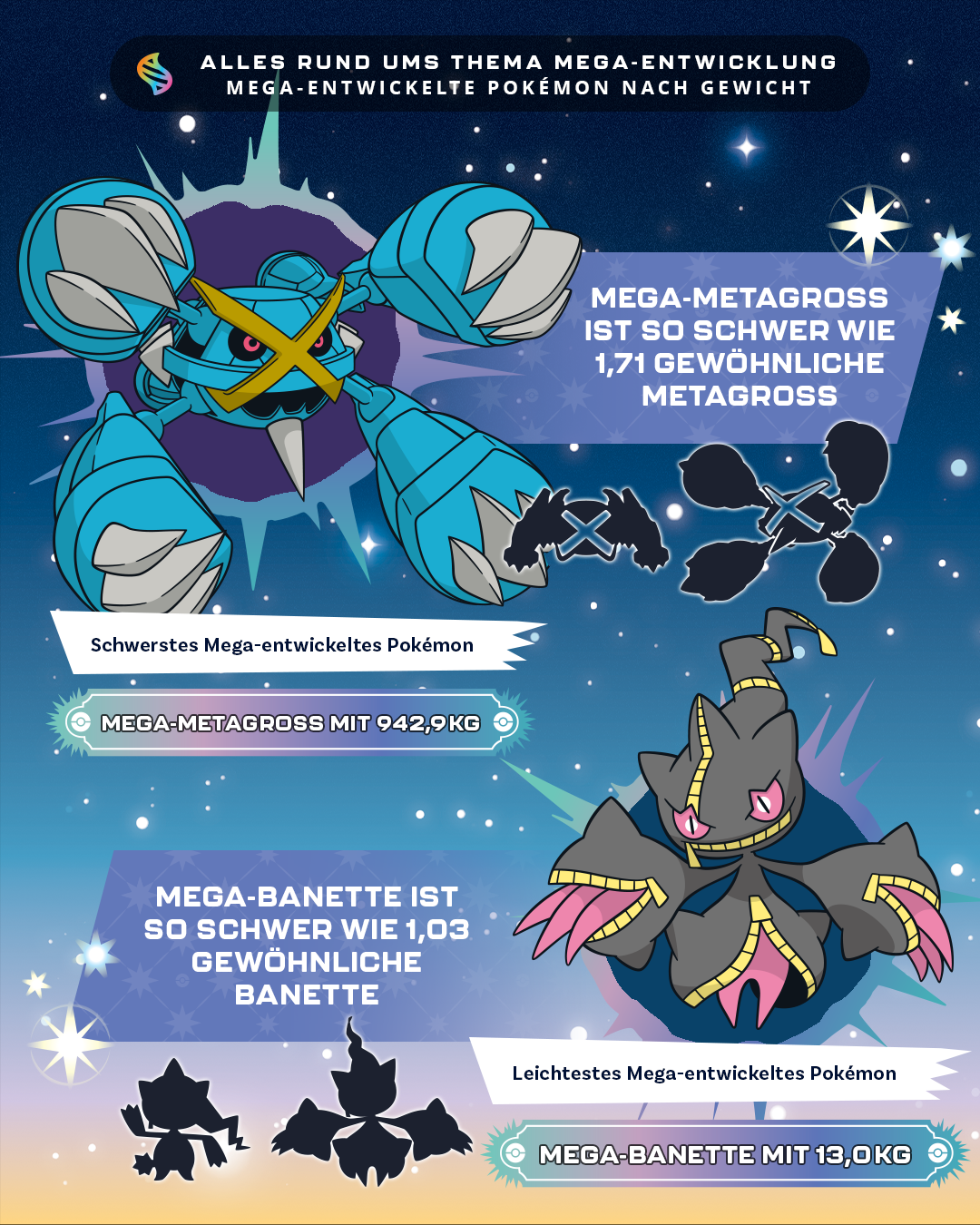 ALLES RUND UMS THEMA MEGA-ENTWICKLUNG
MEGA-ENTWICKELTE POKÉMON NACH GEWICHT

MEGA-METAGROSS IST SO SCHWER WIE 1,71 GEWÖHNLICHE METAGROSS

Schwerstes Mega-entwickeltes Pokémon

MEGA-METAGROSS MIT 942,9KG

MEGA-BANETTE IST SO SCHWER WIE 1,03 GEWÖHNLICHE BANETTE

Leichtestes Mega-entwickeltes Pokémon

MEGA-BANETTE MIT 13,0KG