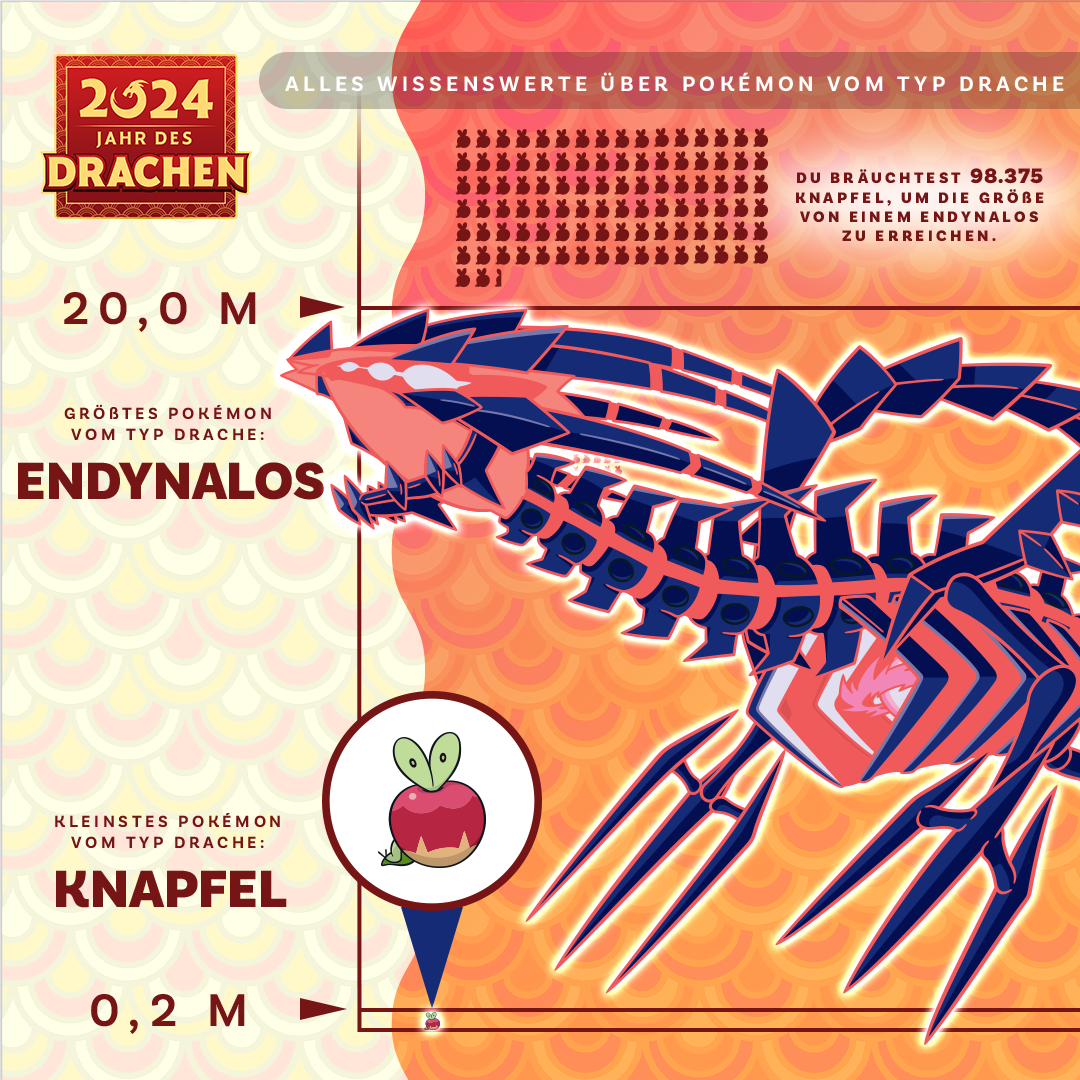 2024
JAHR DES
DRACHEN

ALLES WISSENSWERTE ÜBER POKÉMON VOM TYP DRACHE

DU BRÄUCHTEST 98.375 KNAPFEL, UM DIE GRÖßE VON EINEM ENDYNALOS ZU ERREICHEN.

20,0 M

GRÖßTES POKÉMON VOM TYP DRACHE:
ENDYNALOS

KLEINSTES POKÉMON VOM TYP DRACHE:
KNAPFEL

0,2 M