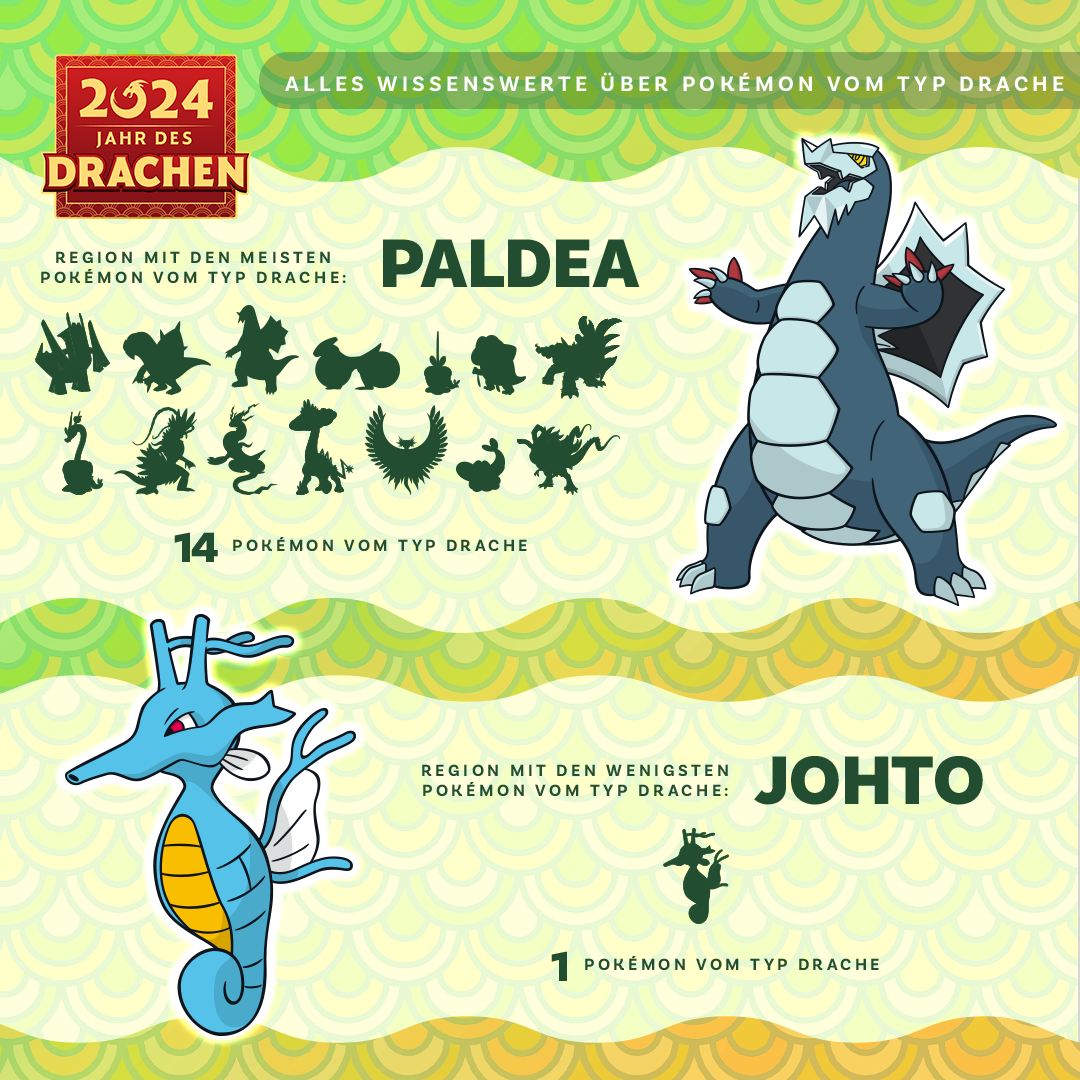 2024
JAHR DES
DRACHEN

ALLES WISSENSWERTE ÜBER POKÉMON VOM TYP DRACHE

REGION MIT DEN MEISTEN POKÉMON VOM TYP DRACHE:
PALDEA

14 POKÉMON VOM TYP DRACHE

REGION MIT DEN WENIGSTEN POKÉMON VOM TYP DRACHE:
JOHTO

1 POKÉMON VOM TYP DRACHE